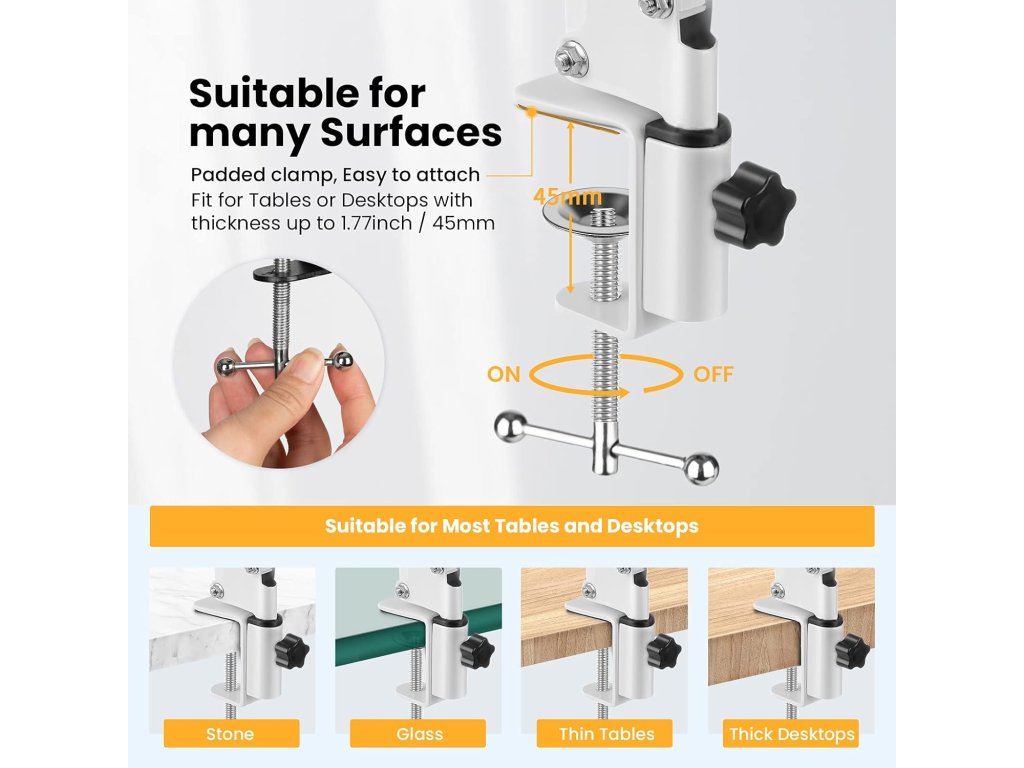 Suitable for many Surfaces

Padded clamp, Easy to attach
Fit for Tables or Desktops with thickness up to 1.77inch / 45mm

45mm

ON

OFF

Suitable for Most Tables and Desktops

Stone

Glass

Thin Tables

Thick Desktops