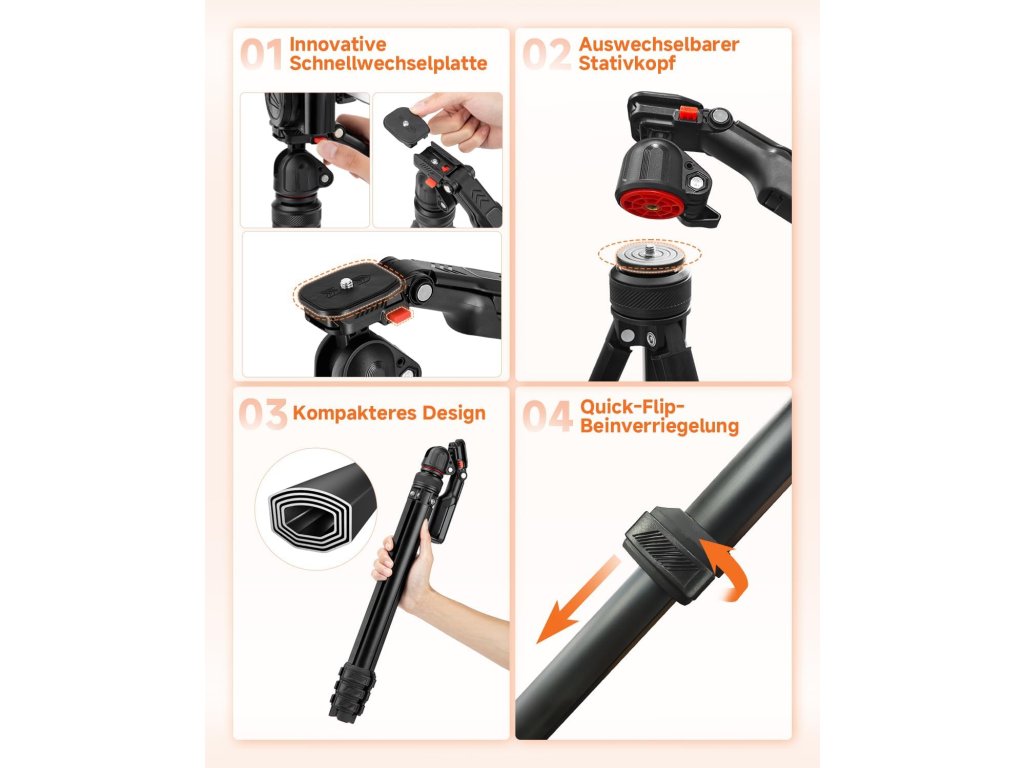 01 Innovative Schnellwechselplatte

02 Auswechselbarer Stativkopf

03 Kompakteres Design

04 Quick-Flip-Beinverriegelung