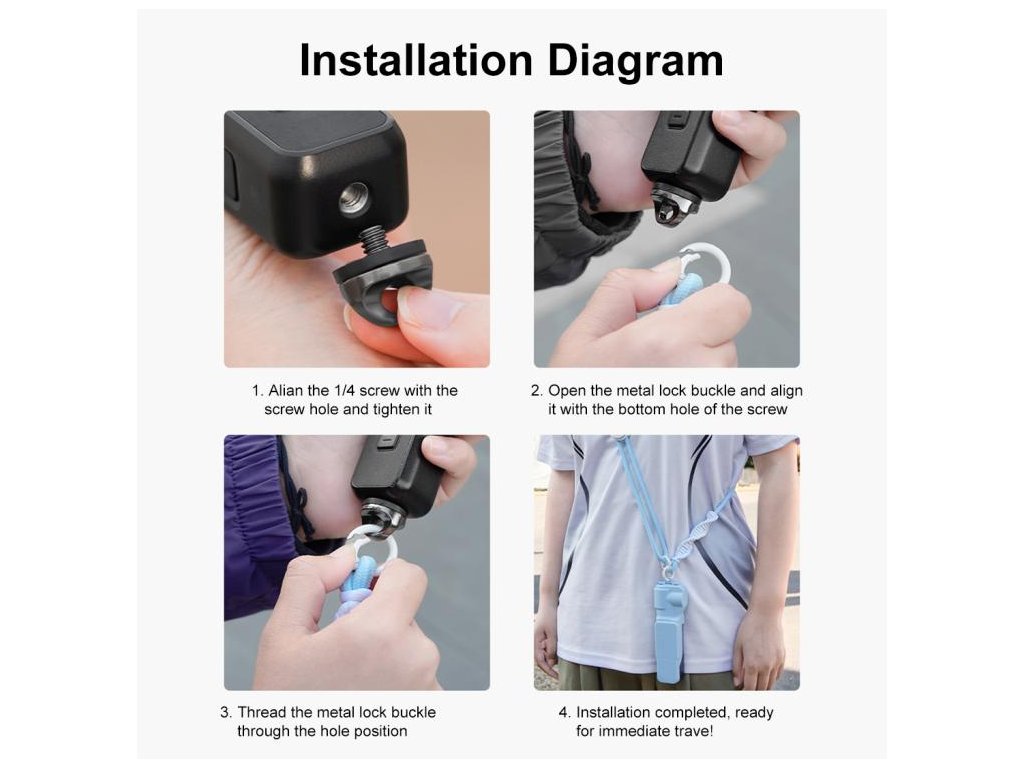 Installation Diagram

1. Alian the 1/4 screw with the screw hole and tighten it

2. Open the metal lock buckle and align it with the bottom hole of the screw

3. Thread the metal lock buckle through the hole position

4. Installation completed, ready for immediate trave!