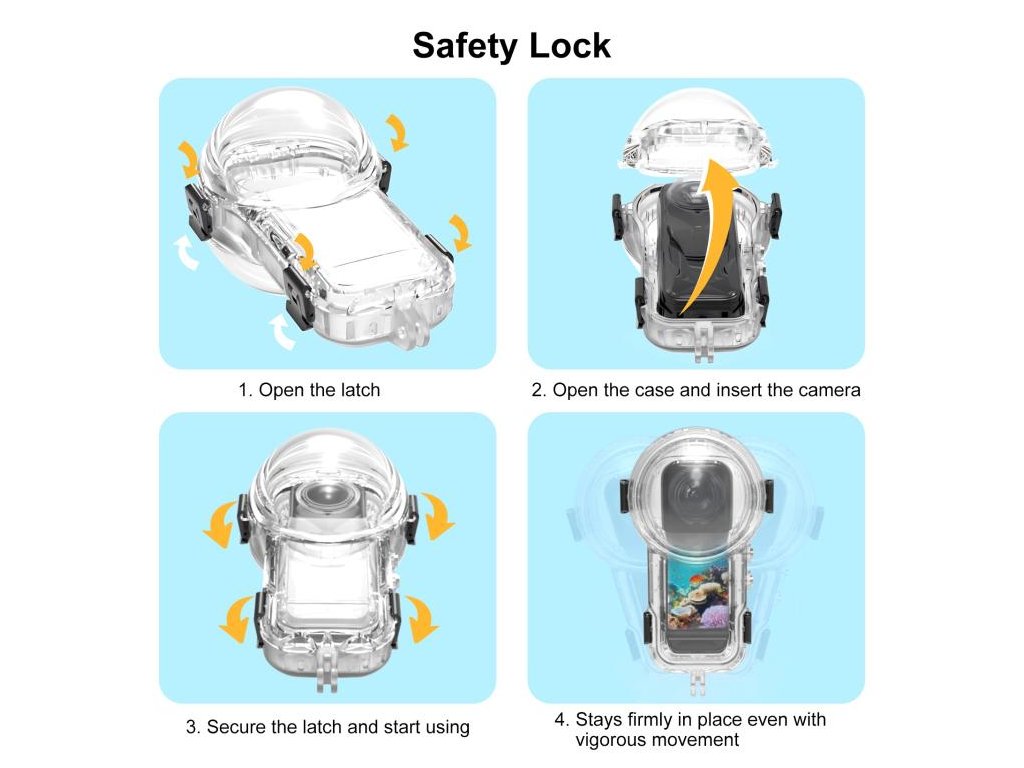 Safety Lock

1. Open the latch

2. Open the case and insert the camera

3. Secure the latch and start using

4. Stays firmly in place even with vigorous movement