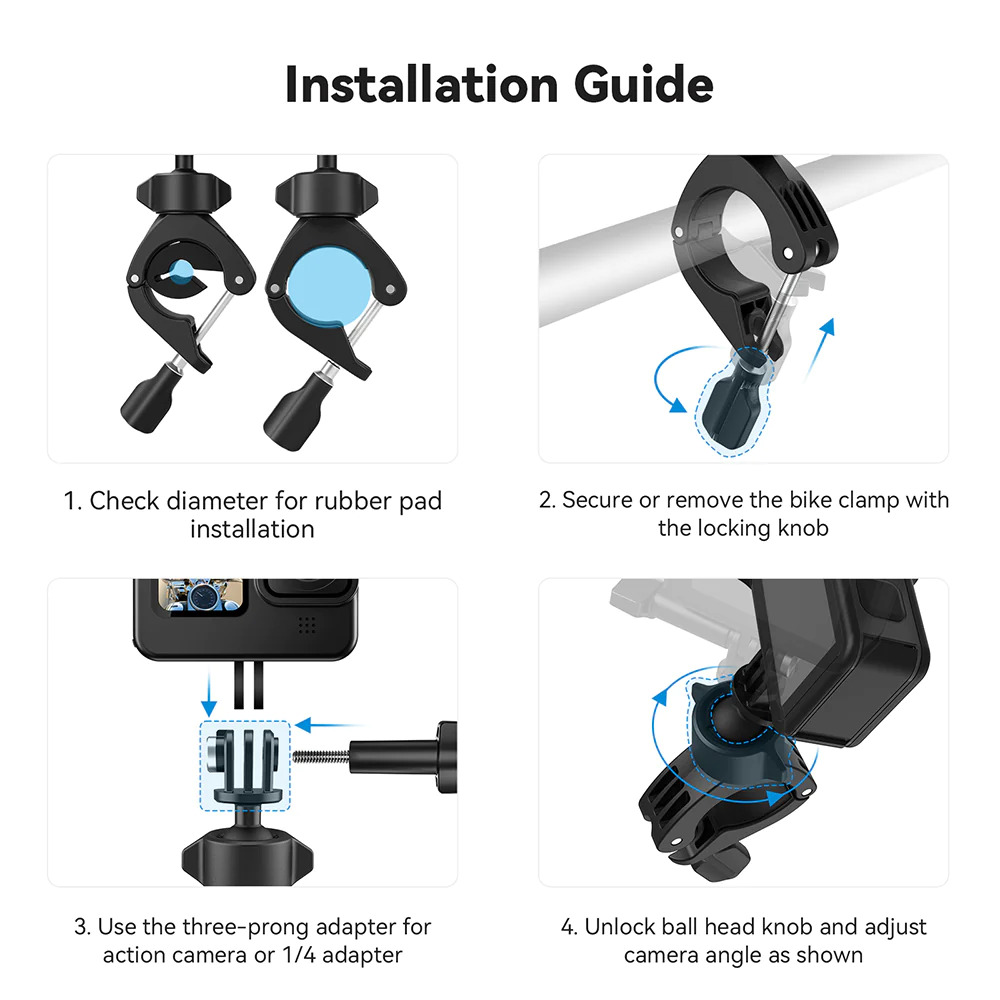 Installation Guide

1. Check diameter for rubber pad installation

2. Secure or remove the bike clamp with the locking knob

3. Use the three-prong adapter for action camera or 1/4 adapter

4. Unlock ball head knob and adjust camera angle as shown