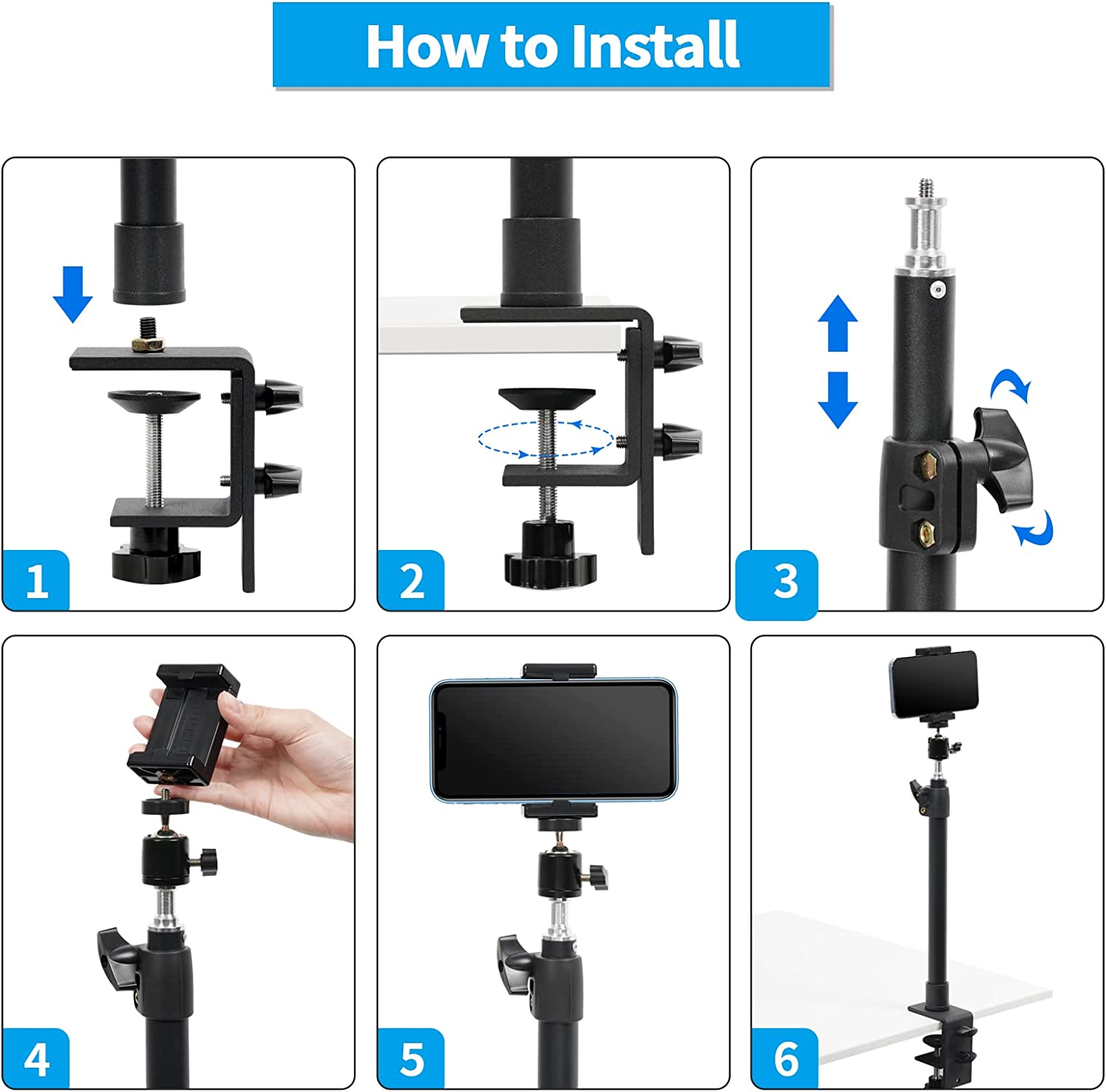 How to Install

1

2

3

4

5

6