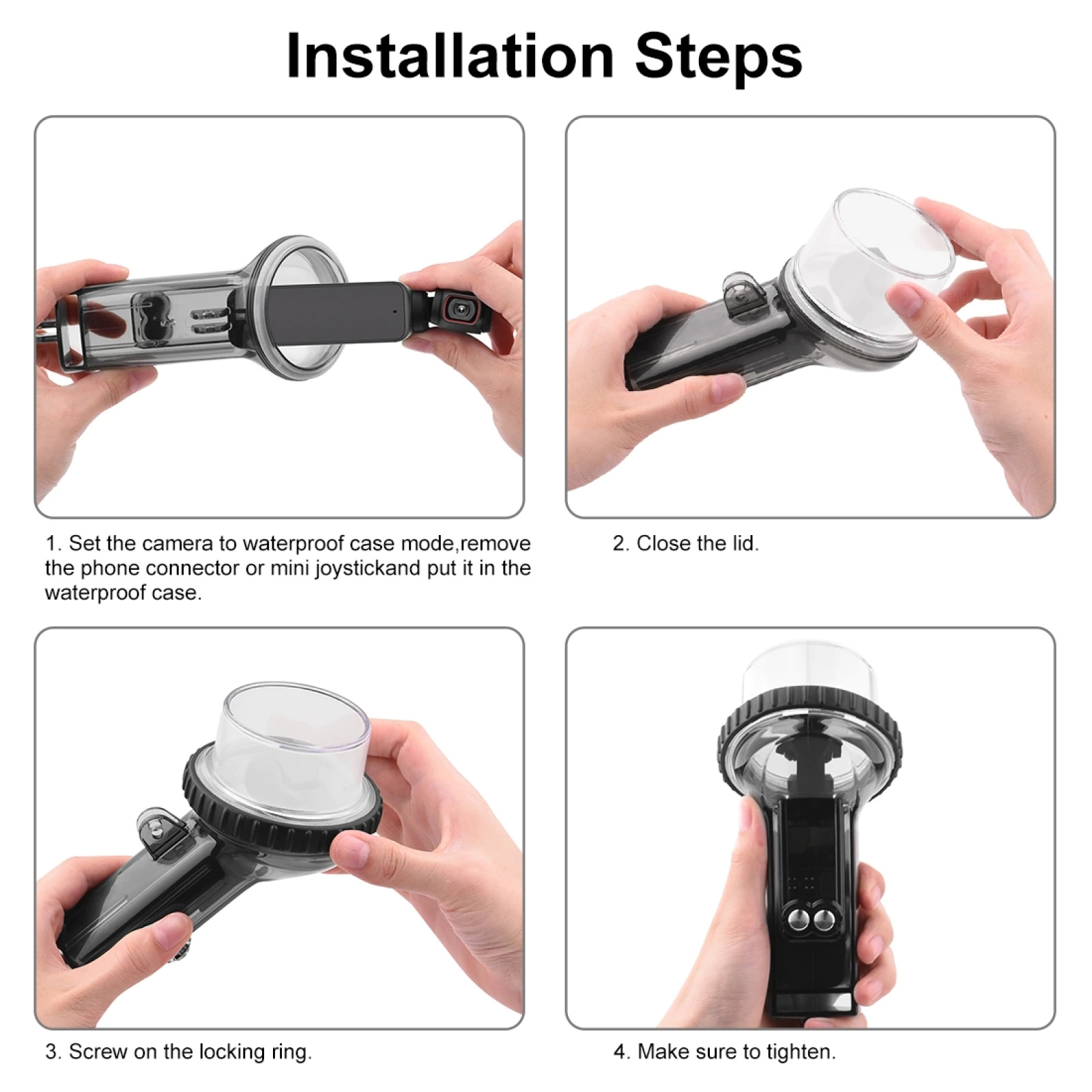 Installation Steps

1. Set the camera to waterproof case mode,remove the phone connector or mini joystickand put it in the waterproof case.

2. Close the lid.

3. Screw on the locking ring.

4. Make sure to tighten.