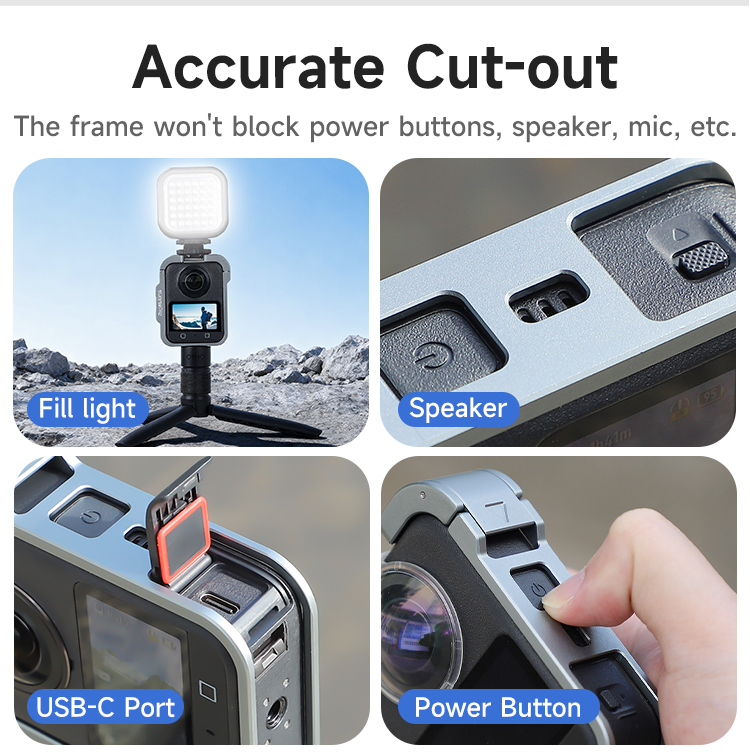 Accurate Cut-out

The frame won't block power buttons, speaker, mic, etc.

Fill light

Speaker

USB-C Port

Power Button