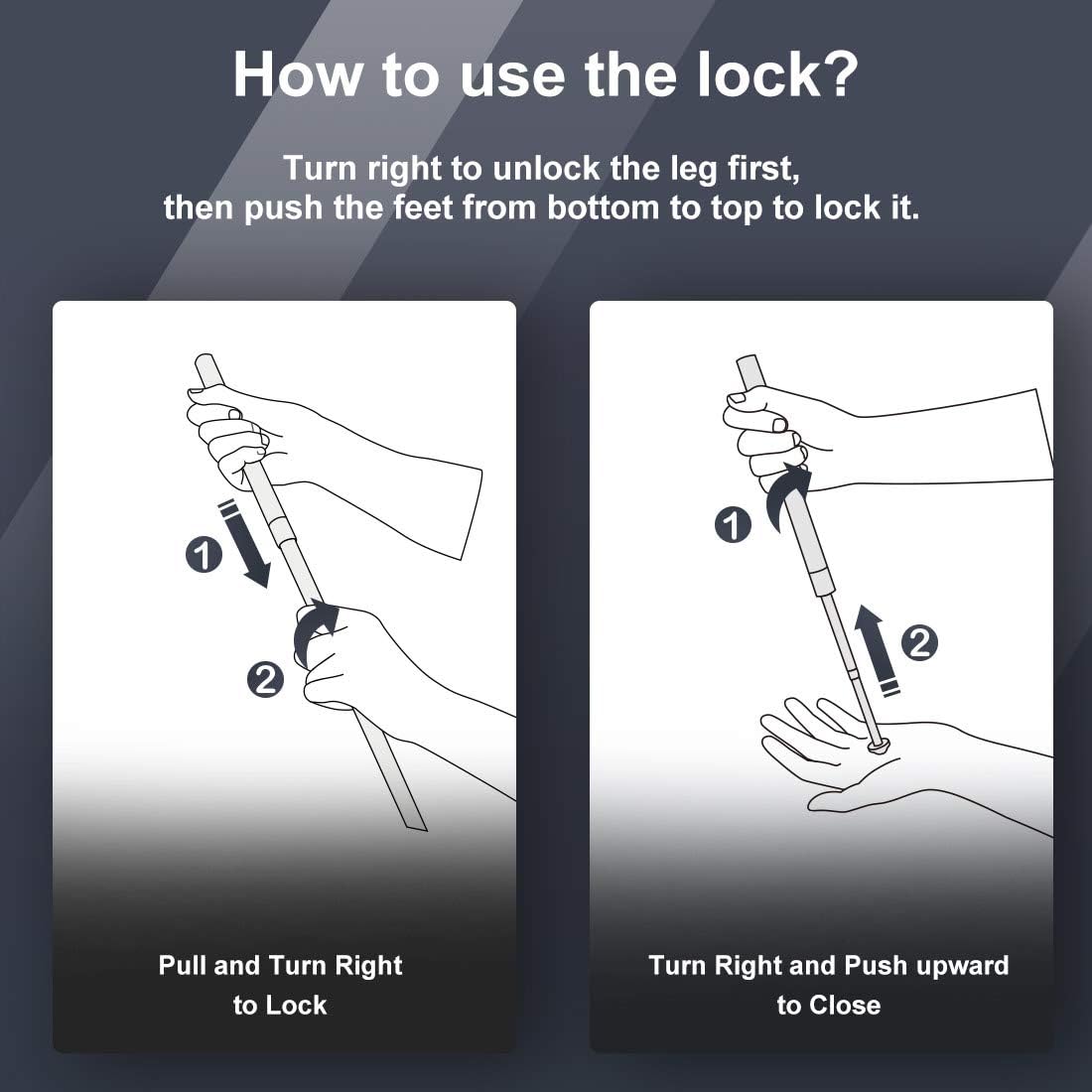 How to use the lock?

Turn right to unlock the leg first, then push the feet from bottom to top to lock it.

1

2

Pull and Turn Right to Lock

1

2

Turn Right and Push upward to Close