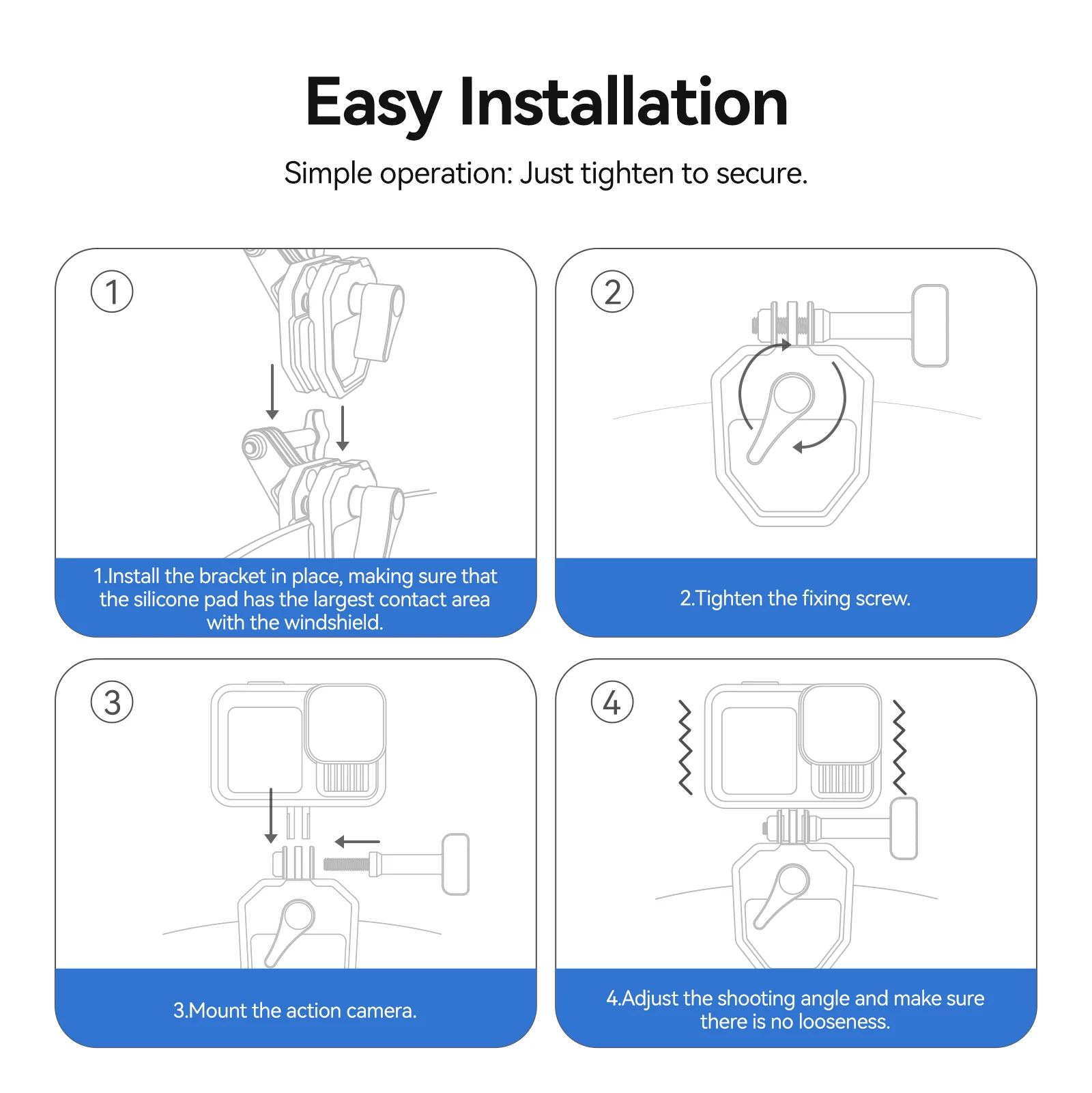 Easy Installation

Simple operation: Just tighten to secure.

①

1.Install the bracket in place, making sure that the silicone pad has the largest contact area with the windshield.

②

2.Tighten the fixing screw.

③

3.Mount the action camera.

④

4.Adjust the shooting angle and make sure there is no looseness.