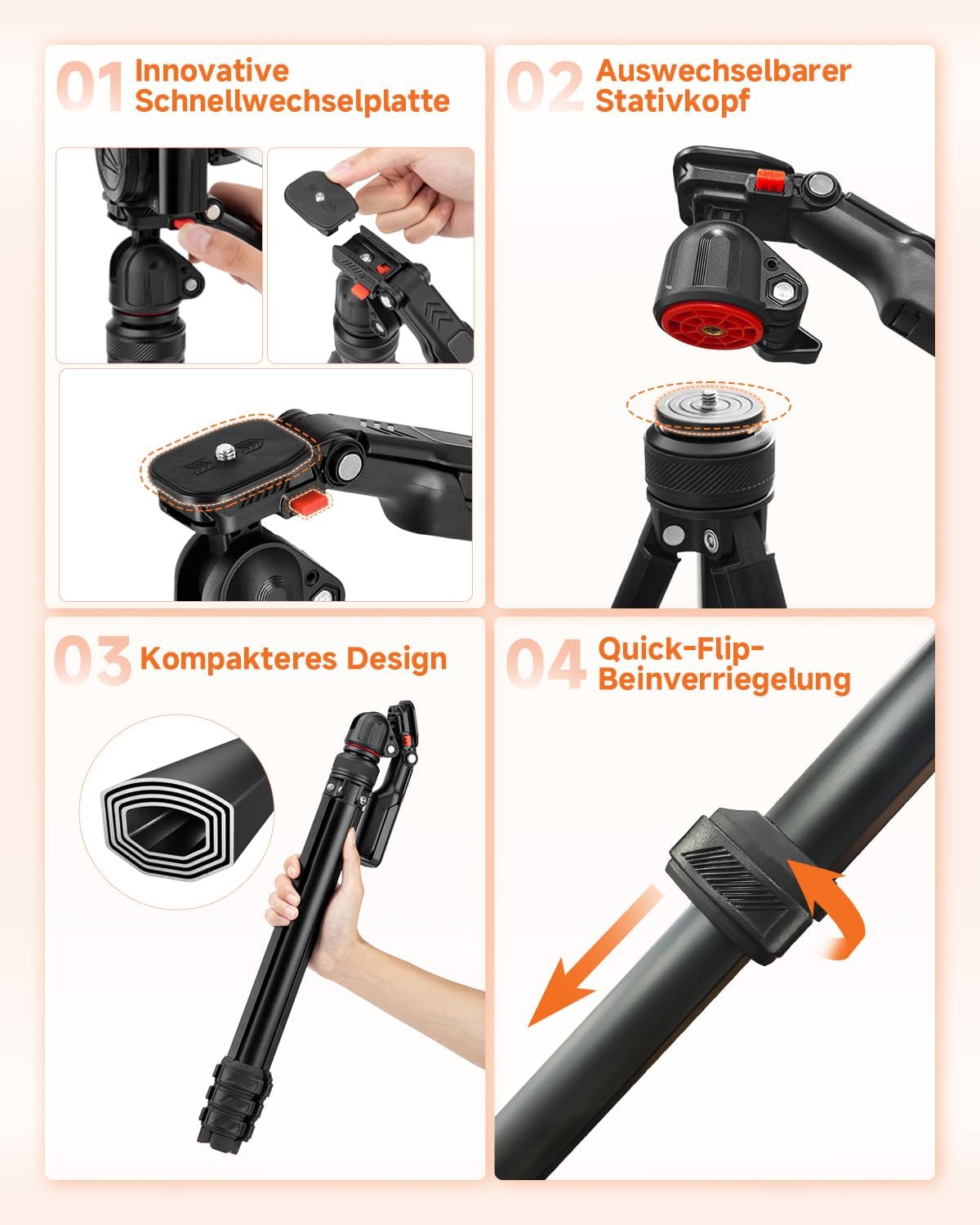 01 Innovative Schnellwechselplatte

02 Auswechselbarer Stativkopf

03 Kompakteres Design

04 Quick-Flip-Beinverriegelung