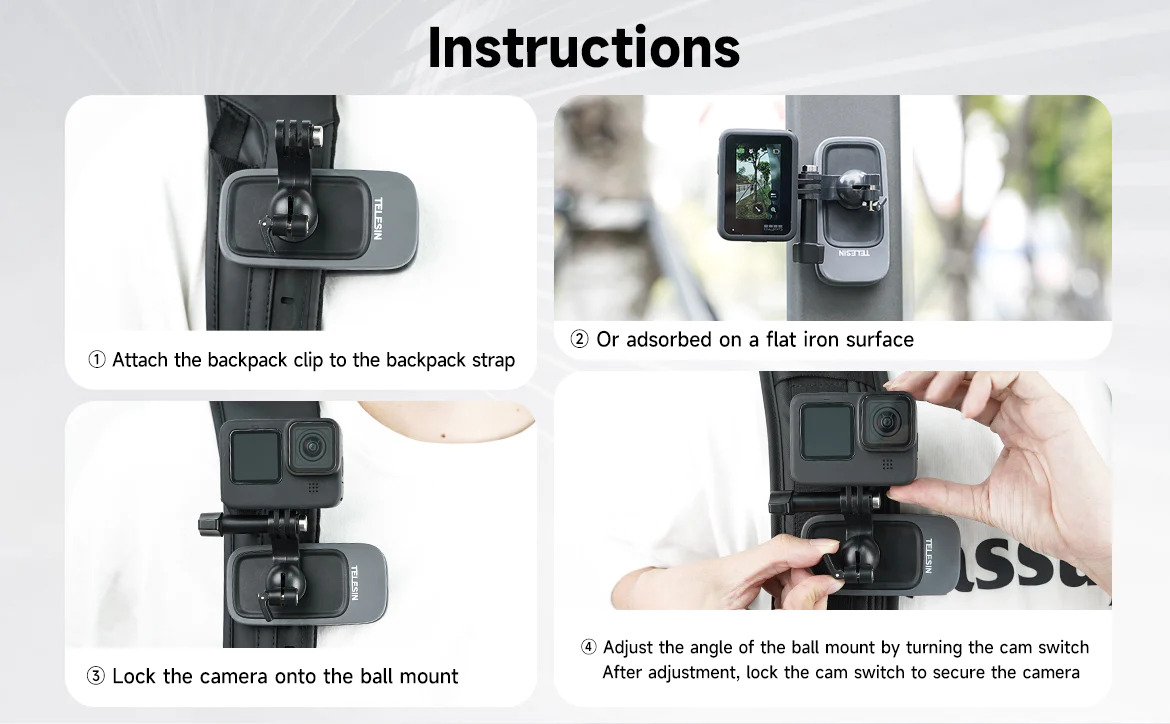 Instructions

TELESIN

① Attach the backpack clip to the backpack strap

TELESIN

② Or adsorbed on a flat iron surface

TELESIN

③ Lock the camera onto the ball mount

TELESIN

④ Adjust the angle of the ball mount by turning the cam switch
After adjustment, lock the cam switch to secure the camera