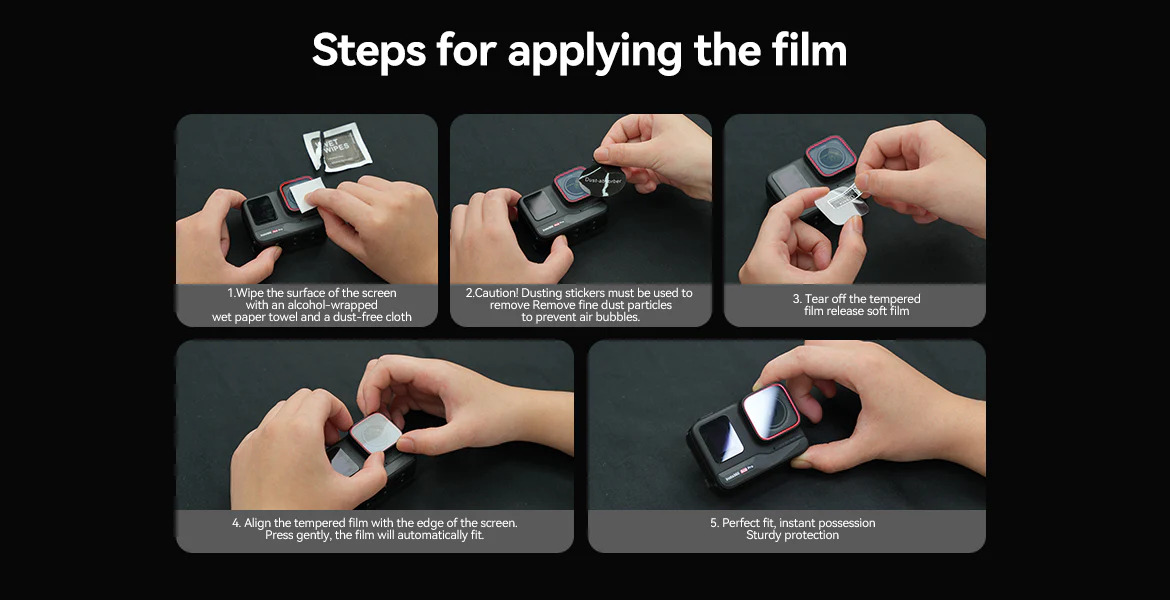 Steps for applying the film

WET WIPES

1.Wipe the surface of the screen with an alcohol-wrapped wet paper towel and a dust-free cloth

Dust-absorber

2.Caution! Dusting stickers must be used to remove Remove fine dust particles to prevent air bubbles.

3. Tear off the tempered film release soft film

4. Align the tempered film with the edge of the screen. Press gently, the film will automatically fit.

5. Perfect fit, instant possession Sturdy protection