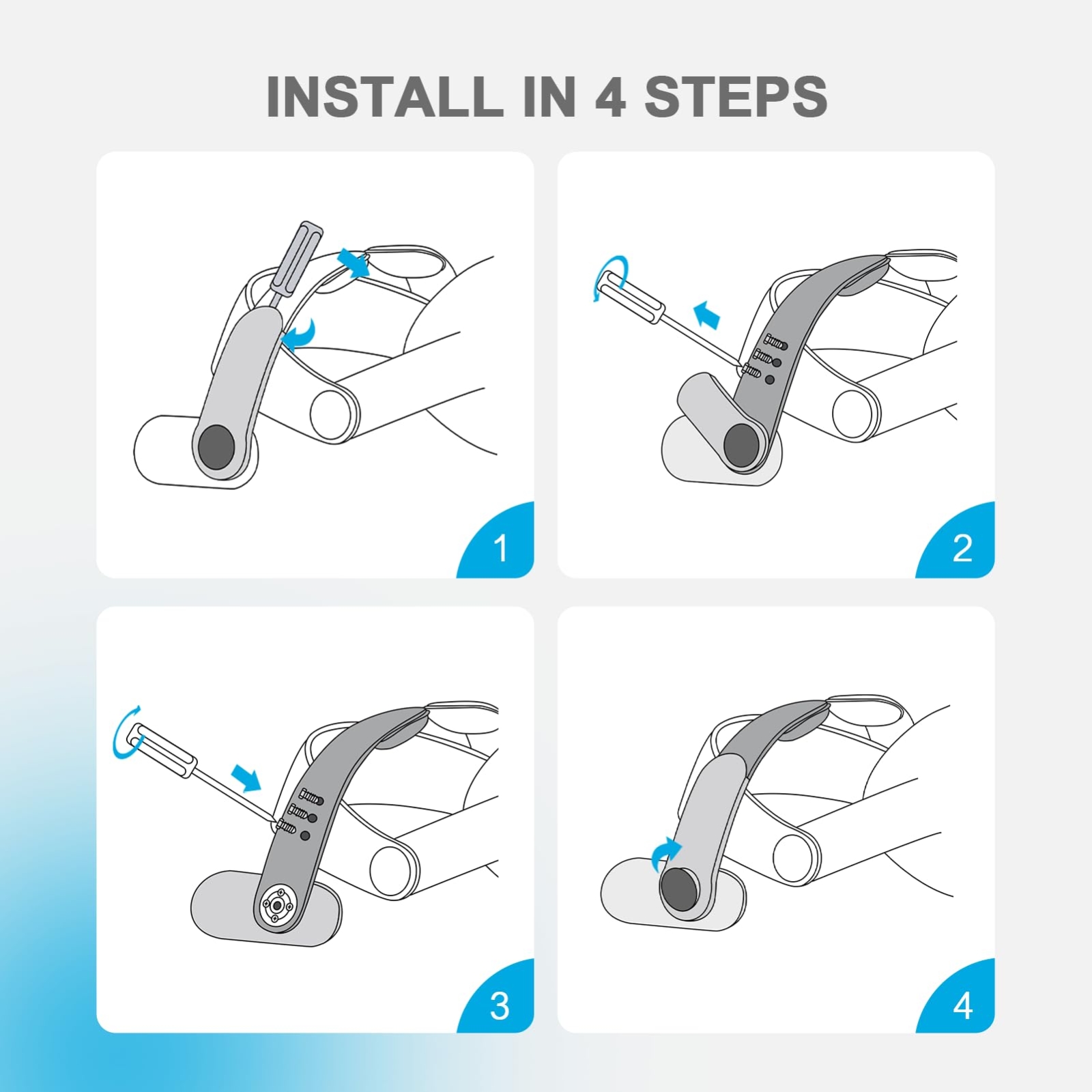 INSTALL IN 4 STEPS

1

2

3

4