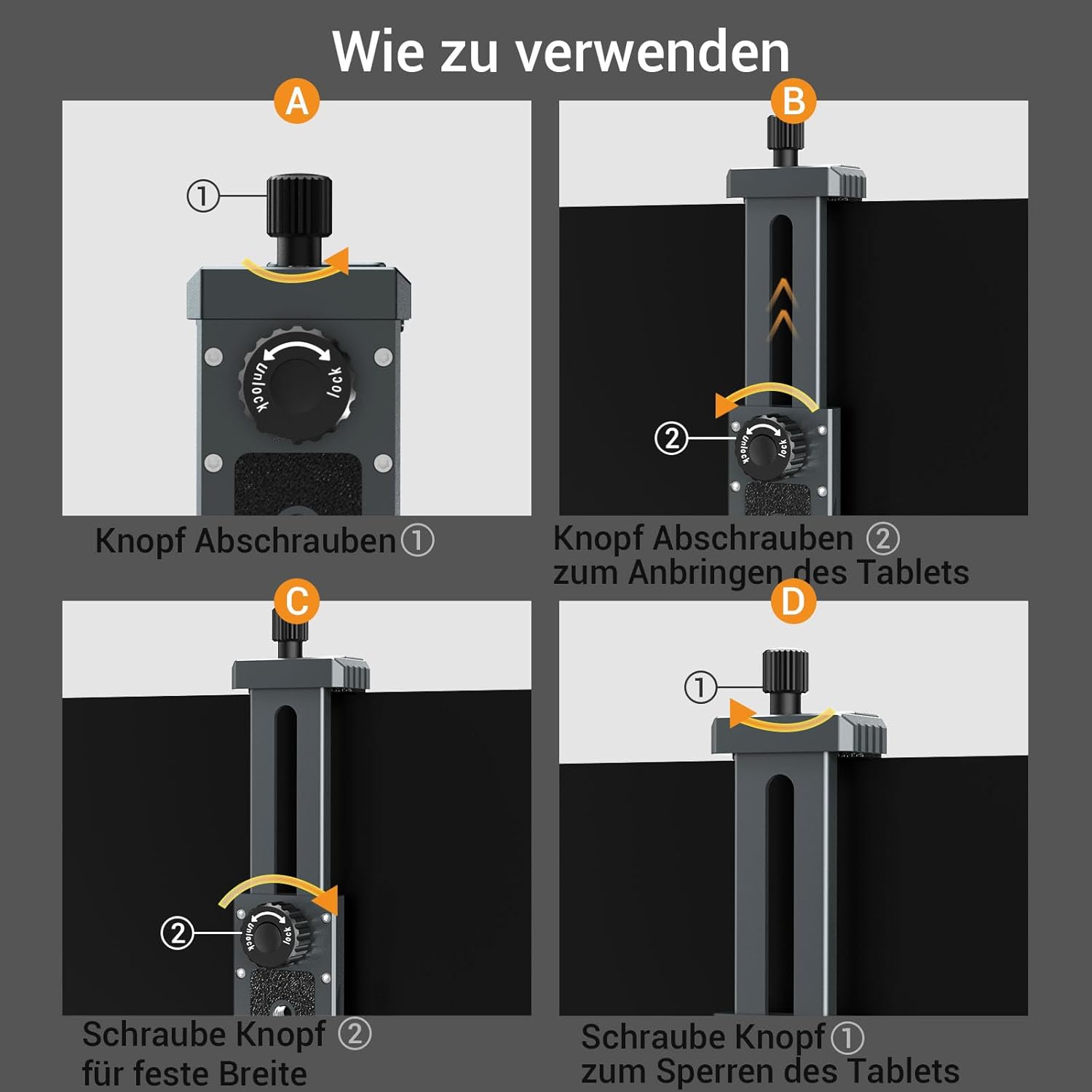 Wie zu verwenden

A

①

Unlock lock

Knopf Abschrauben①

B

②

Unlock lock

Knopf Abschrauben ②
zum Anbringen des Tablets

C

②

Unlock lock

Schraube Knopf ②
für feste Breite

D

①

Schraube Knopf①
zum Sperren des Tablets