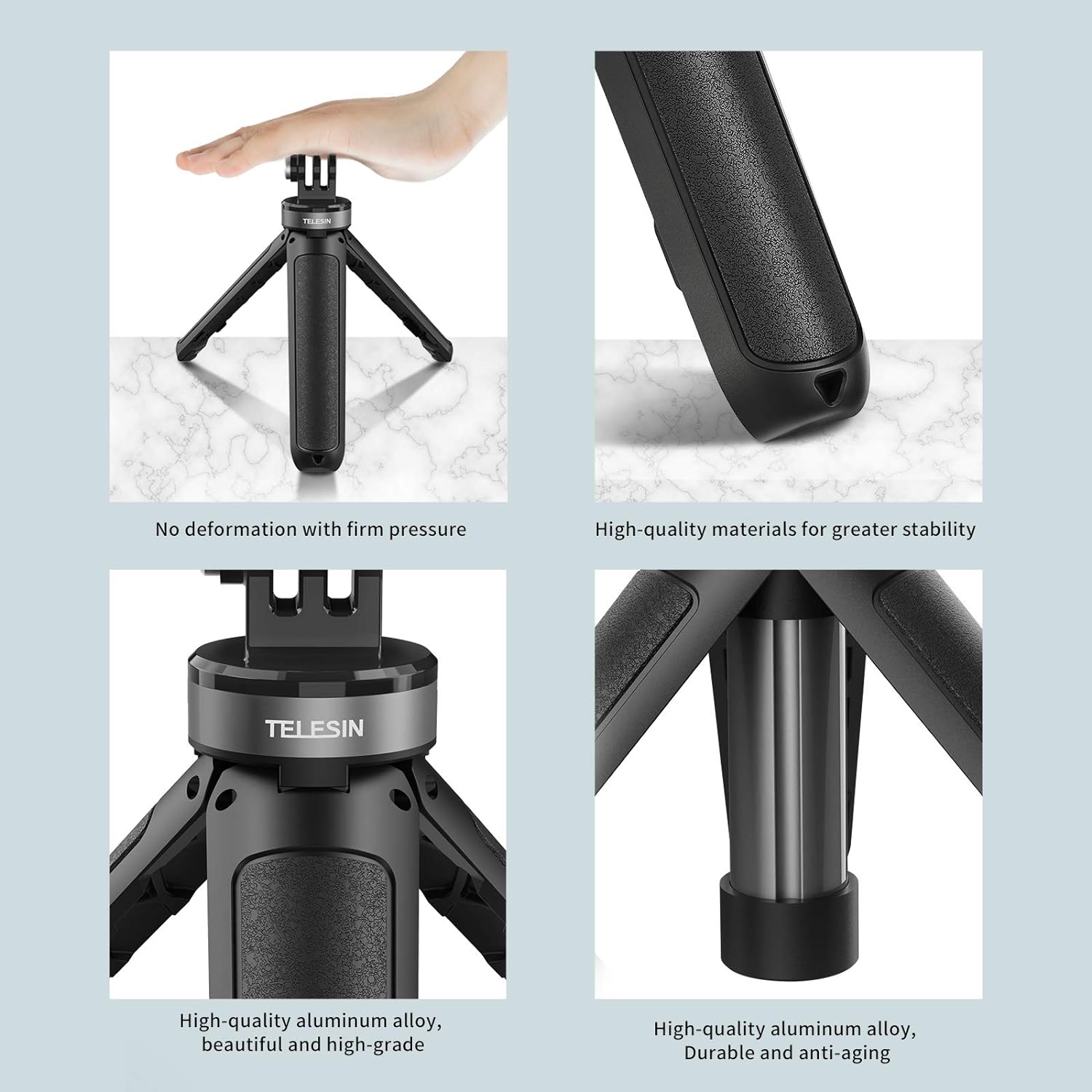 TELESIN

No deformation with firm pressure

High-quality materials for greater stability

TELESIN

High-quality aluminum alloy, beautiful and high-grade

High-quality aluminum alloy, Durable and anti-aging