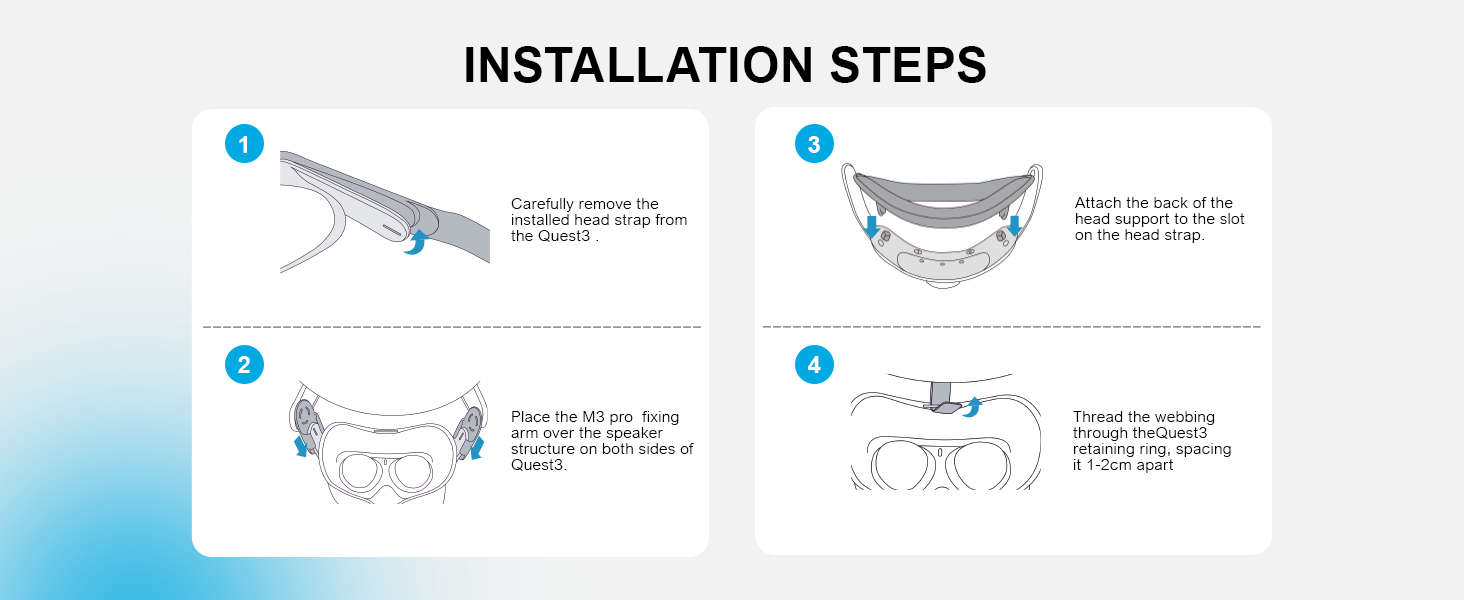 INSTALLATION STEPS

1

Carefully remove the installed head strap from the Quest3 .

2

Place the M3 pro fixing arm over the speaker structure on both sides of Quest3.

3

Attach the back of the head support to the slot on the head strap.

4

Thread the webbing through theQuest3 retaining ring, spacing it 1-2cm apart