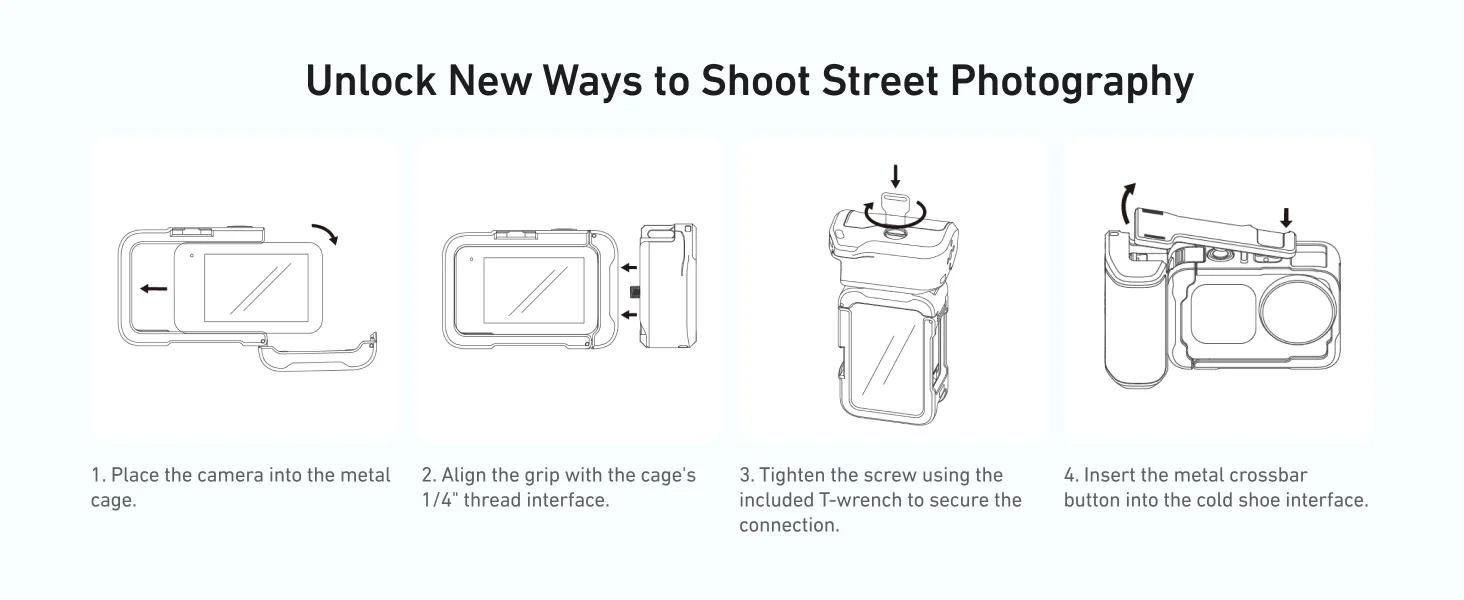 Unlock New Ways to Shoot Street Photography

1. Place the camera into the metal cage.

2. Align the grip with the cage's 1/4" thread interface.

3. Tighten the screw using the included T-wrench to secure the connection.

4. Insert the metal crossbar button into the cold shoe interface.