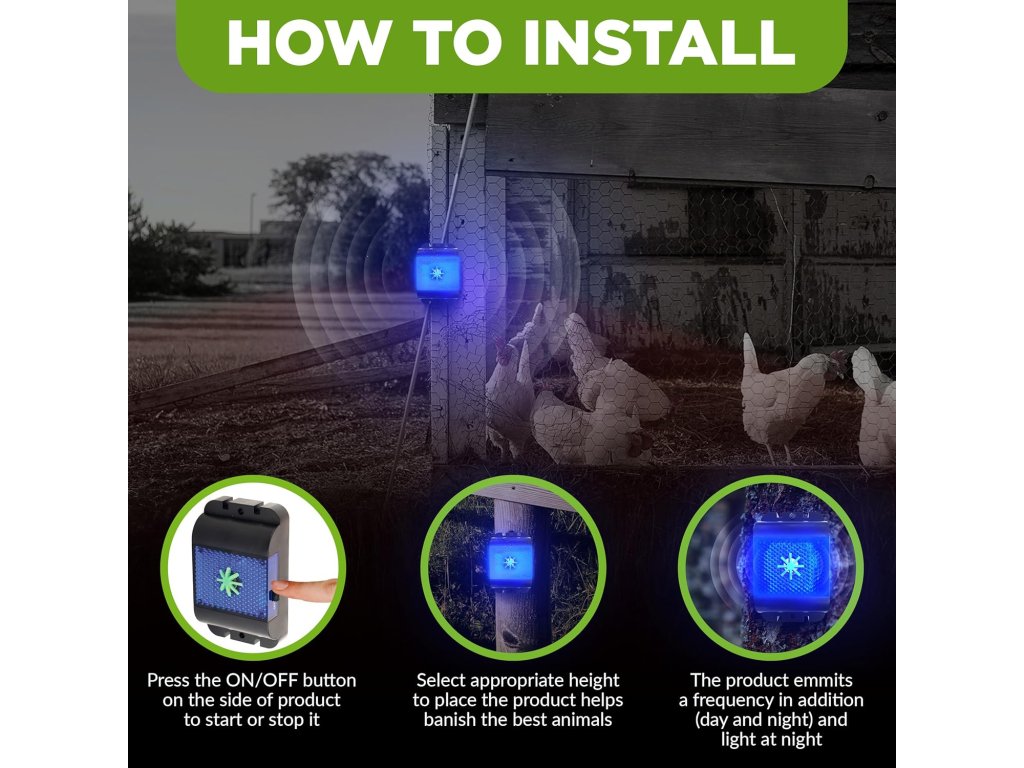 HOW TO INSTALL

Press the ON/OFF button on the side of product to start or stop it

Select appropriate height to place the product helps banish the best animals

The product emmits a frequency in addition (day and night) and light at night