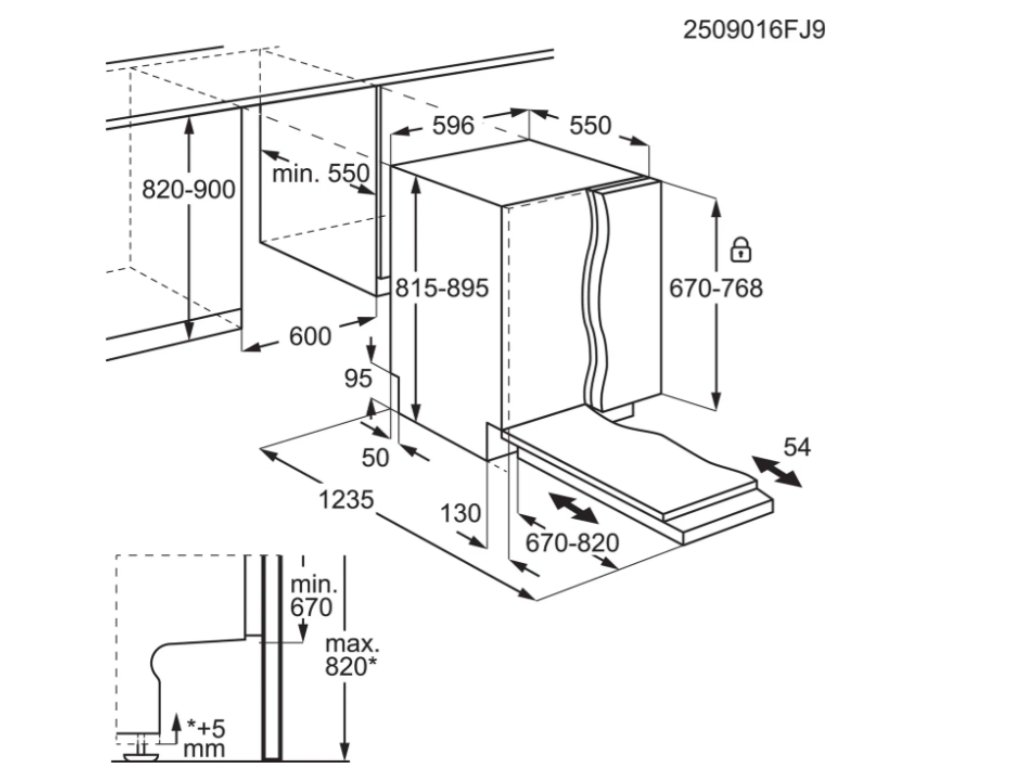 2509016FJ9

596
550
820-900
min. 550
815-895
670-768
600
95
50
54
1235
130
670-820
min.
670
max.
820*
*+5
mm