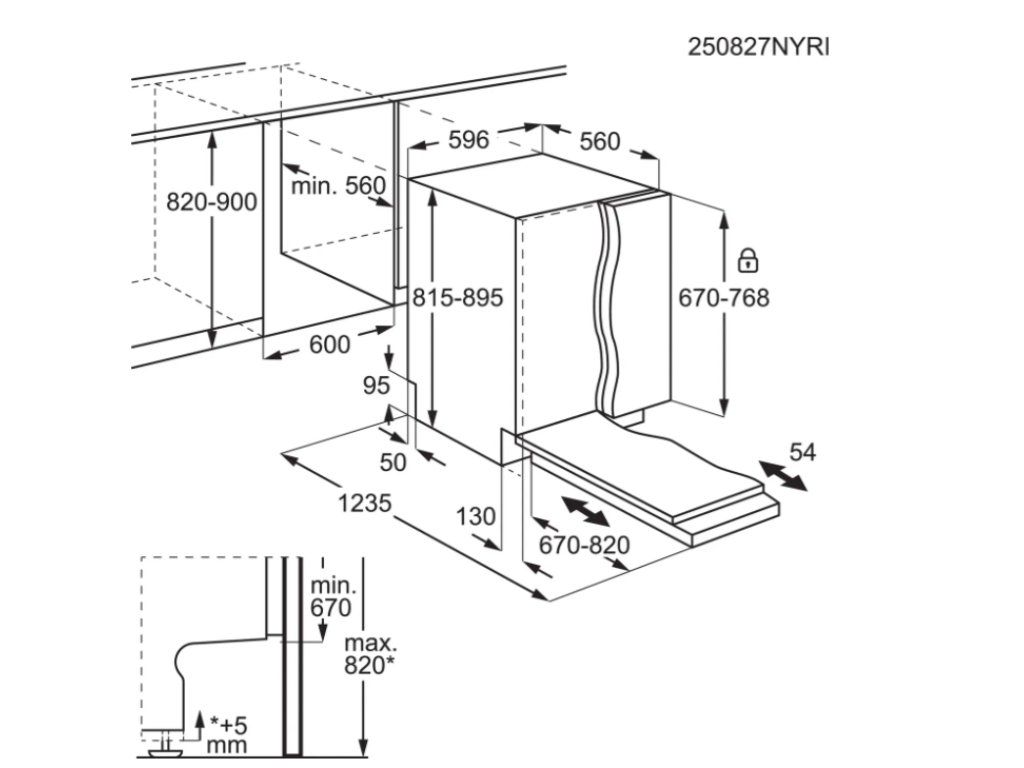 250827NYRI

596
560
820-900
min. 560
815-895
670-768
600
95
50
54
1235
130
670-820

min.
670
max.
820*
*+5
mm