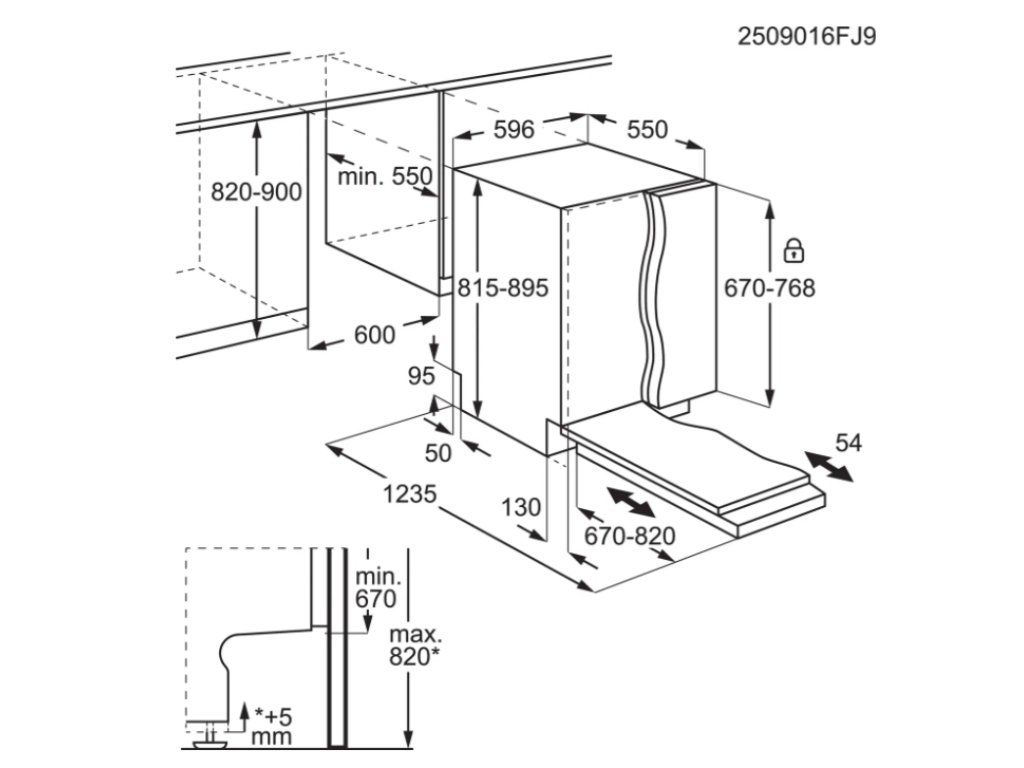 2509016FJ9

820-900

min. 550

596

550

815-895

670-768

600

95

50

54

1235

130

670-820

min. 670

max. 820*

*+5 mm