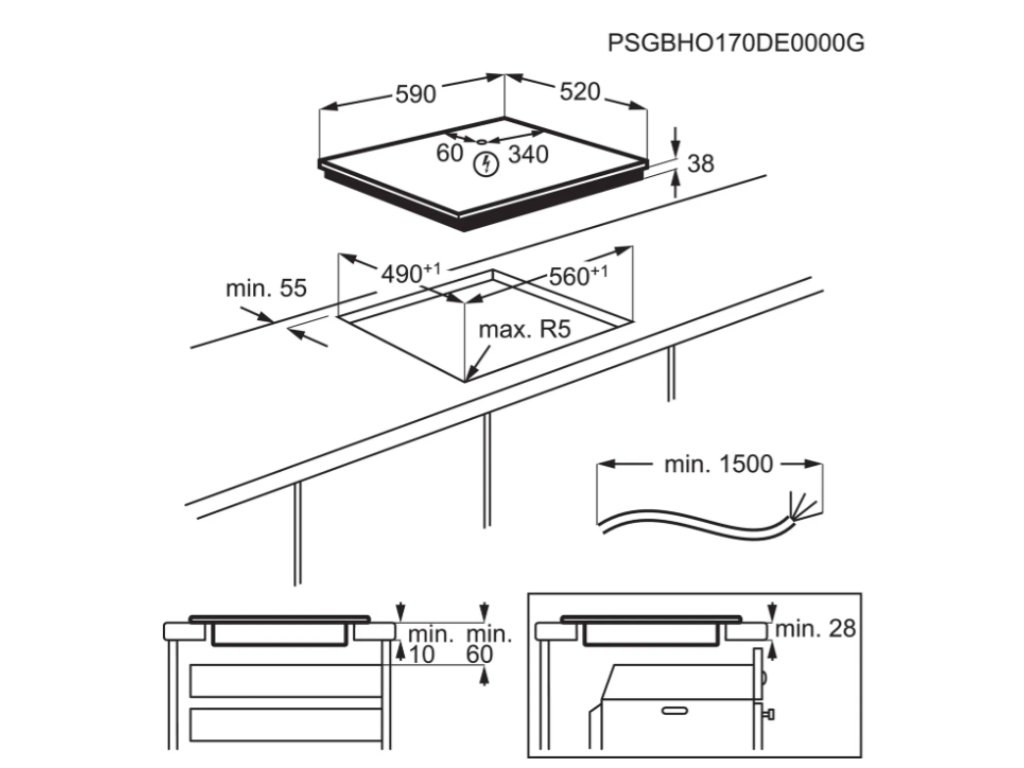 PSGBHO170DE0000G

590
520
60
340
38

min. 55
$490^{+1}$
$560^{+1}$
max. R5

min. 1500

min.
10
min.
60

min. 28