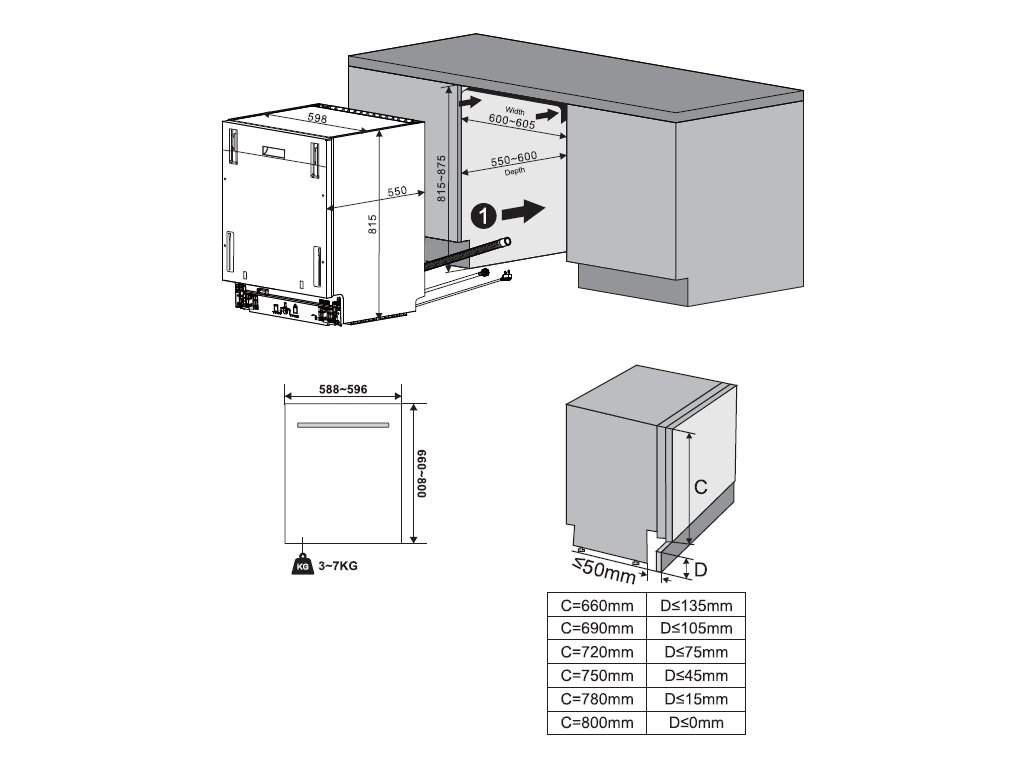 598

550

815

815~875

Width
600~605

550~600
Depth

1

588~596

660~800

KG 3~7KG

C

≤50mm

D

| C=660mm | D≤135mm |
|---|---|
| C=690mm | D≤105mm |
| C=720mm | D≤75mm |
| C=750mm | D≤45mm |
| C=780mm | D≤15mm |
| C=800mm | D≤0mm |