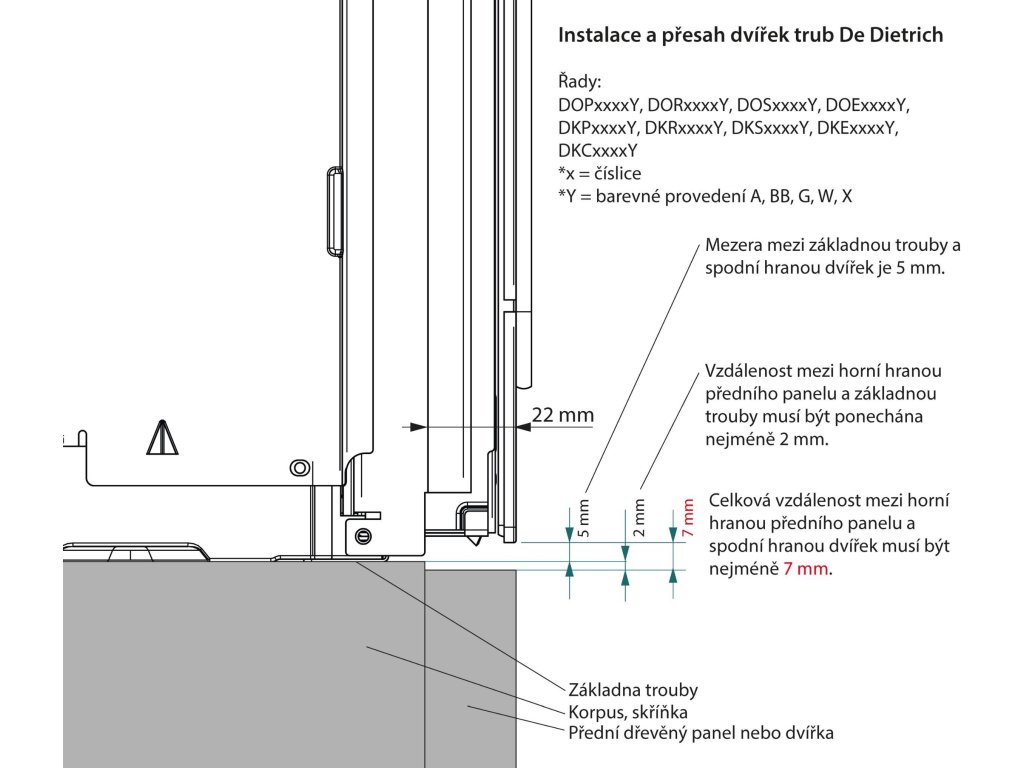 Instalace a přesah dvířek trub De Dietrich

Řady:
DOPxxxxY, DORxxxxY, DOSxxxxY, DOExxxxY, DKPxxxxY, DKRxxxxY, DKSxxxxY, DKExxxxY, DKCxxxxY
*x = číslice
*Y = barevné provedení A, BB, G, W, X

Mezera mezi základnou trouby a spodní hranou dvířek je 5 mm.

Vzdálenost mezi horní hranou předního panelu a základnou trouby musí být ponechána nejméně 2 mm.

22 mm

5 mm
2 mm
7 mm

Celková vzdálenost mezi horní hranou předního panelu a spodní hranou dvířek musí být nejméně 7 mm.

Základna trouby
Korpus, skříňka
Přední dřevěný panel nebo dvířka