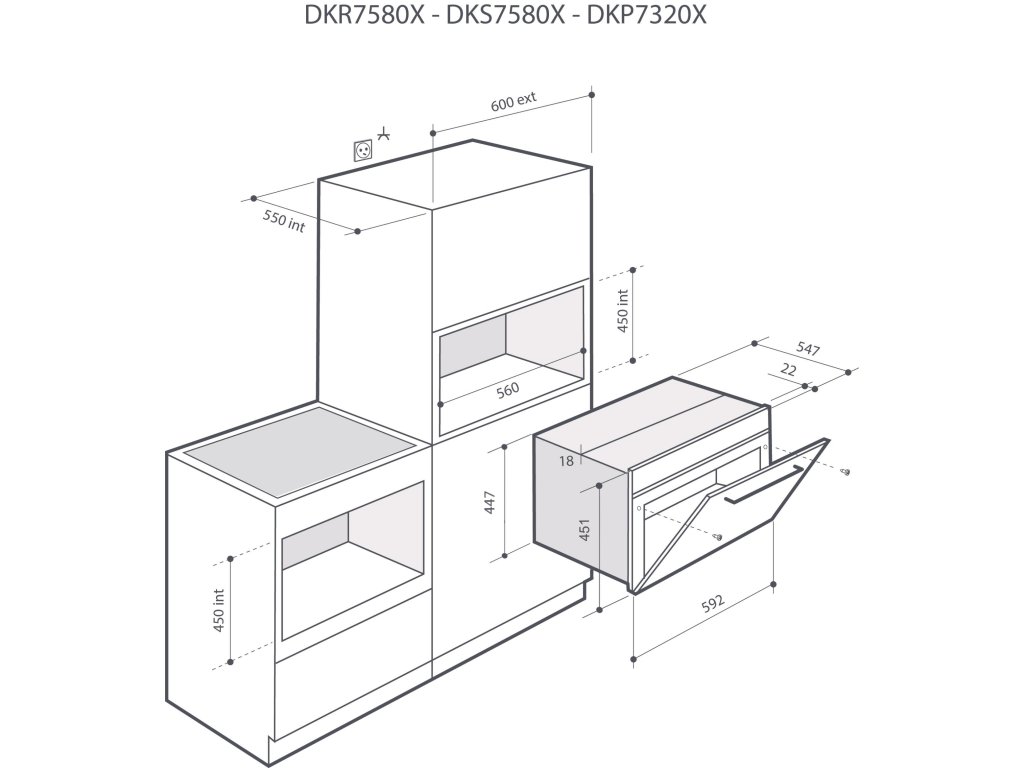 DKR7580X - DKS7580X - DKP7320X

600 ext

550 int

450 int

560

547

22

18

447

451

592

450 int