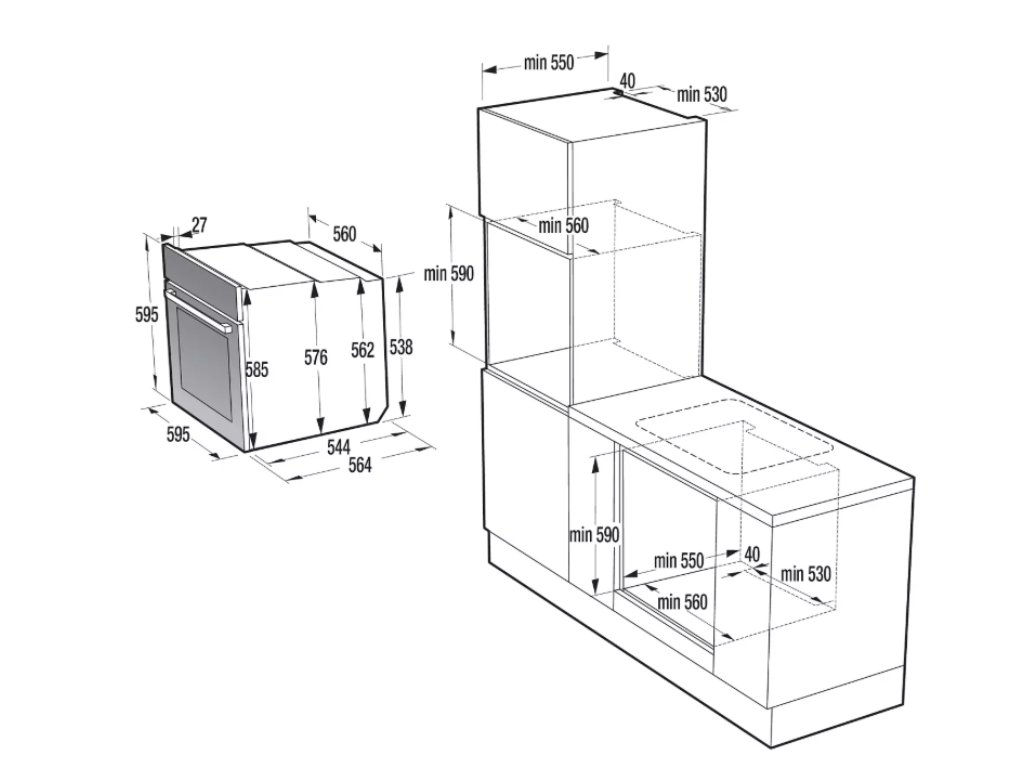 27
560
595
585
576
562
538
595
544
564

min 550
40
min 530
min 560
min 590

min 590
min 550
40
min 530
min 560