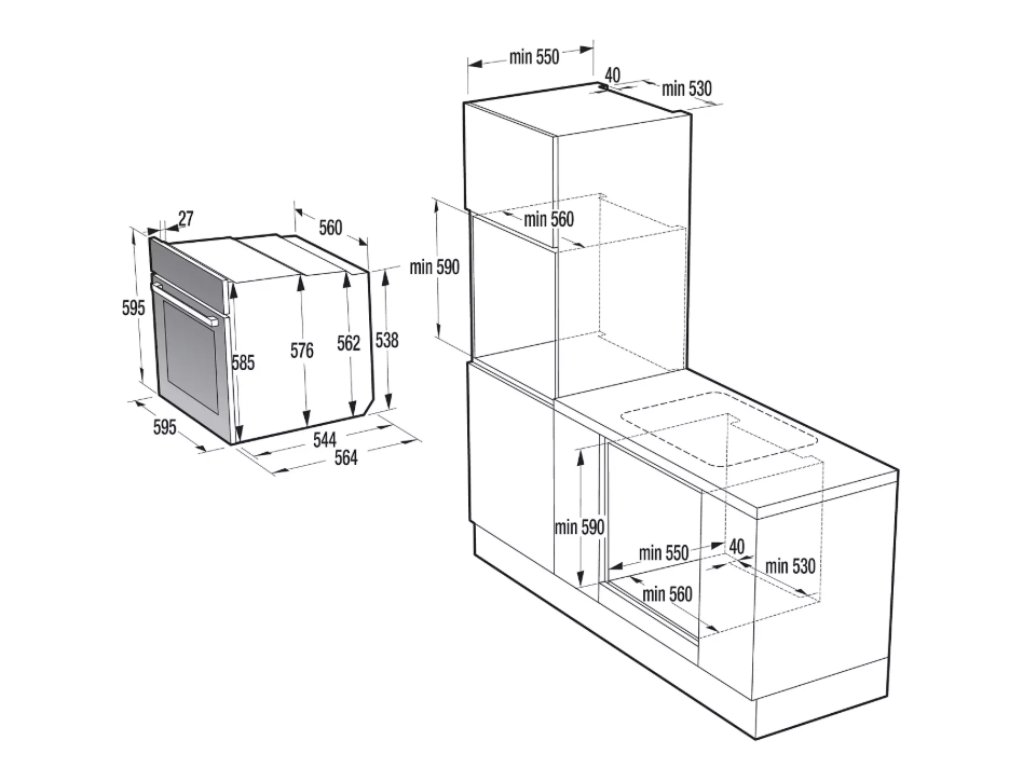 27
560
595
585
576
562
538
595
544
564
min 550
40
min 530
min 560
min 590
min 590
min 550
40
min 530
min 560