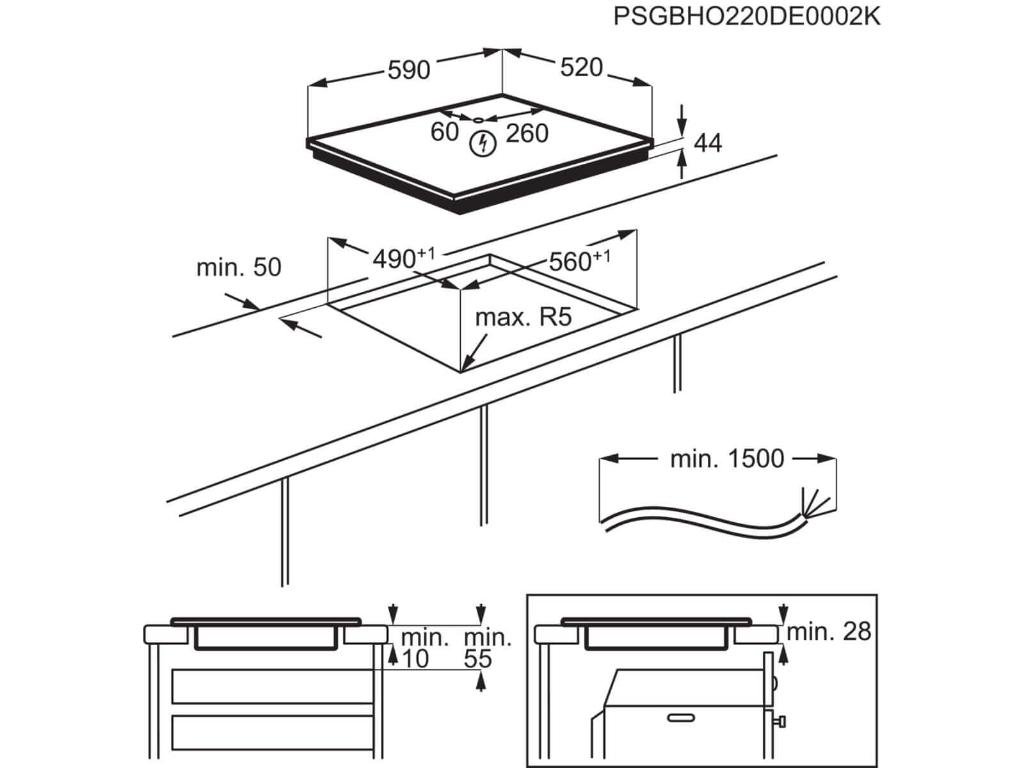 PSGBHO220DE0002K

590

520

60

260

44

min. 50

$490^{+1}$

$560^{+1}$

max. R5

min. 1500

min. 10

min. 55

min. 28