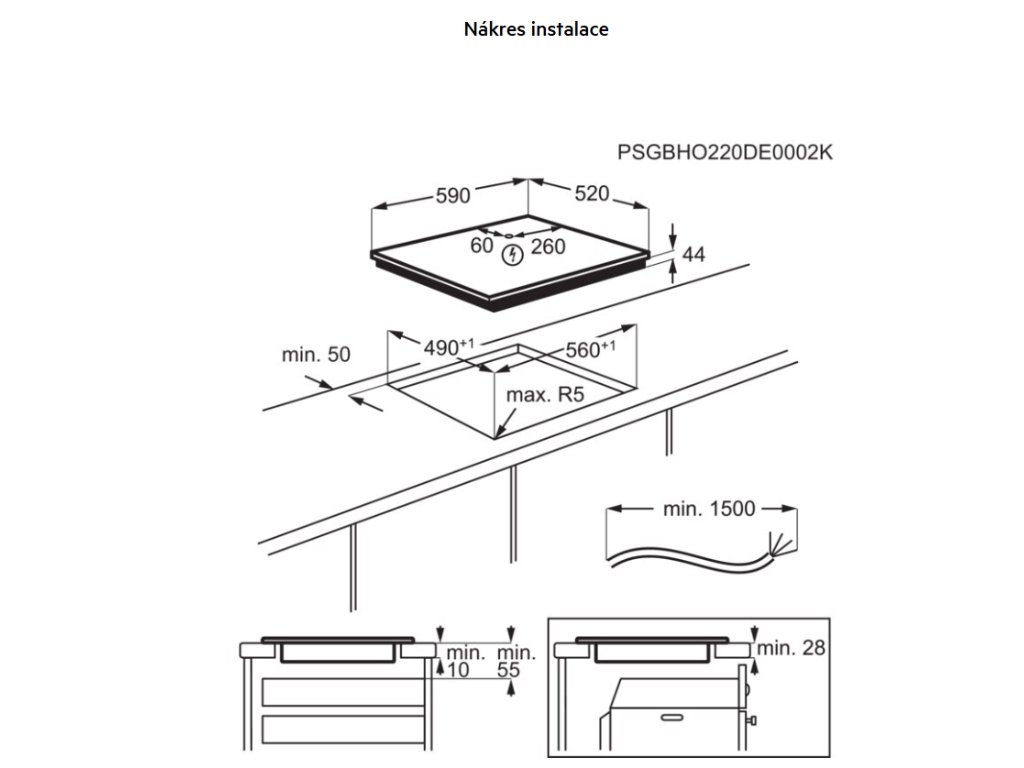 Nákres instalace

PSGBHO220DE0002K

590
520
60
260
44
min. 50
$490^{+1}$
$560^{+1}$
max. R5
min. 1500
min.
10
min.
55
min. 28