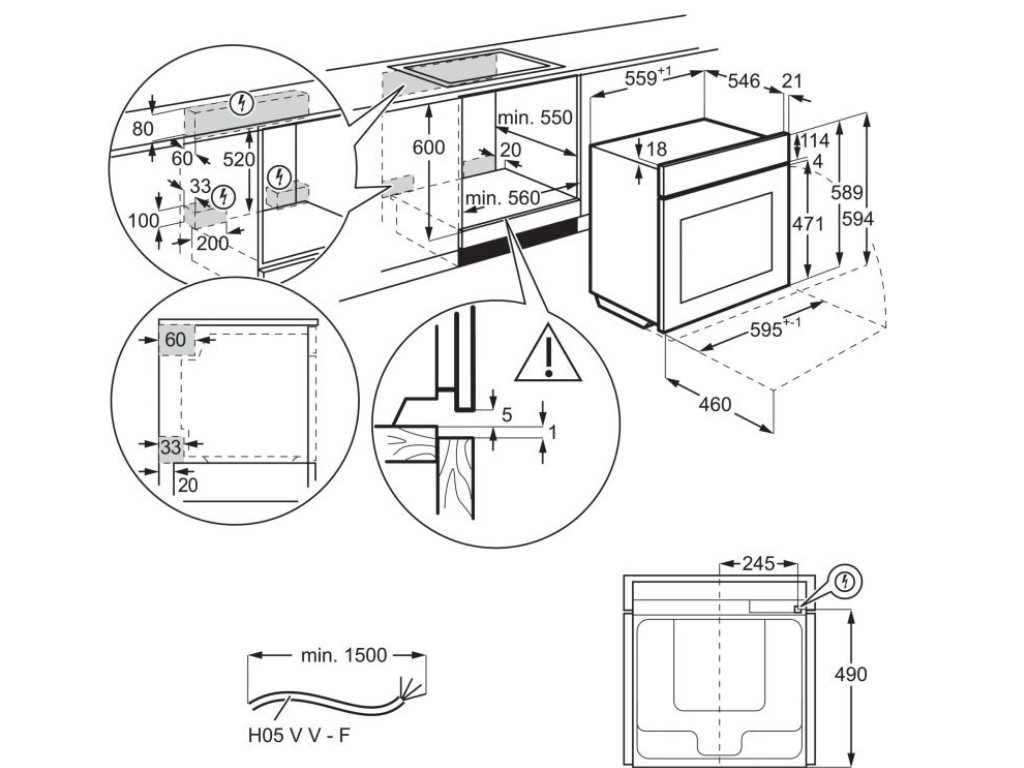 80
60
520
33
100
200
600
min. 550
20
min. 560
$559^{+1}$
546
21
18
114
4
589
594
471
$595^{+-1}$
460
60
33
20
5
1
245
490
min. 1500
H05 V V - F