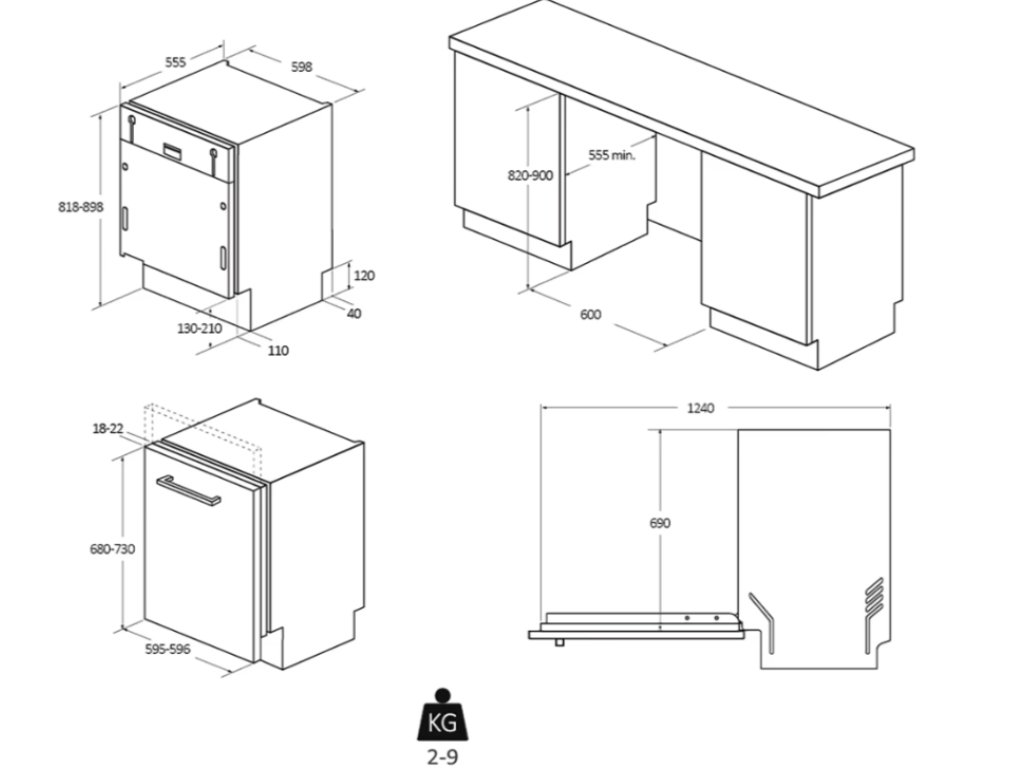 555
598
818-898
120
40
130-210
110
820-900
555 min.
600
18-22
680-730
595-596
1240
690
KG
2-9