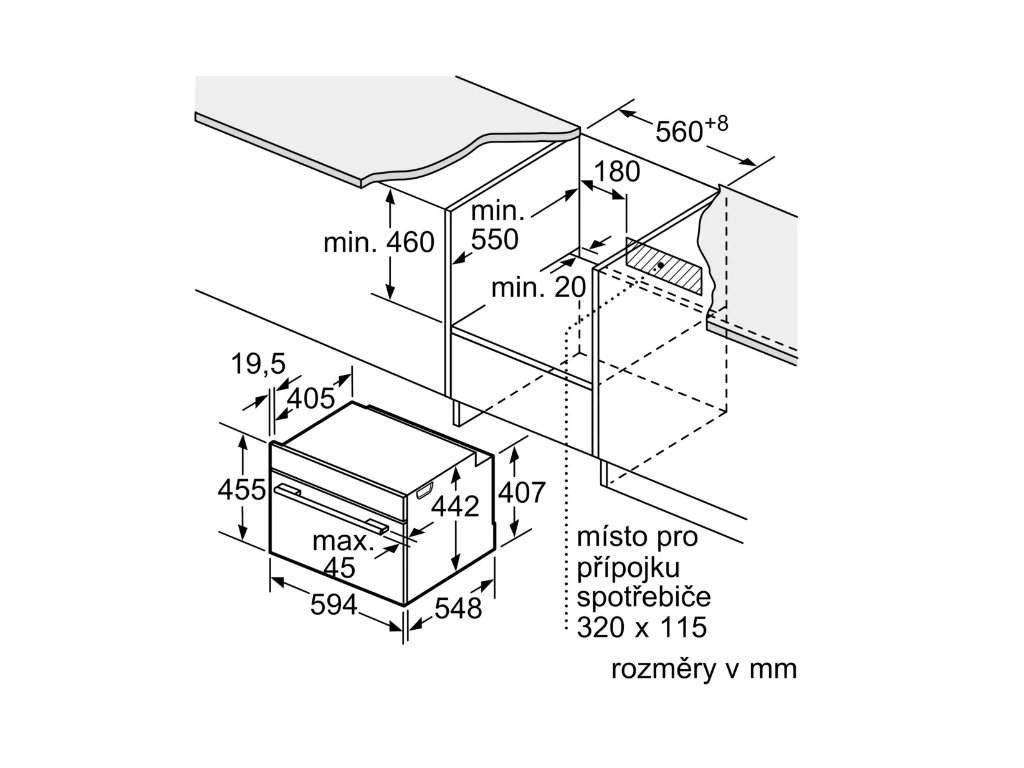 $560^{+8}$

180

min. 460

min. 550

min. 20

19,5

405

455

442

407

max. 45

594

548

místo pro přípojku spotřebiče 320 x 115

rozměry v mm