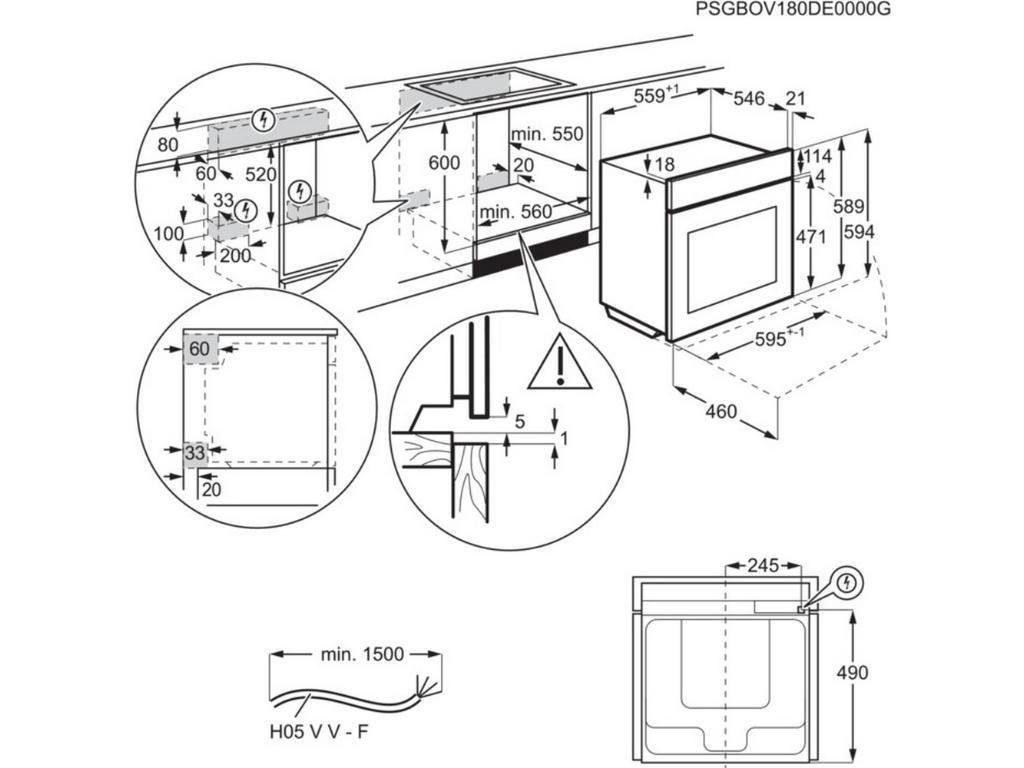 PSGBOV180DE0000G

80
60
520
33
100
200
600
min. 550
20
min. 560
$559^{+1}$
546
21
18
114
4
589
594
471
$595^{+-1}$
460
60
33
20
5
1
245
490
min. 1500
H05 V V - F