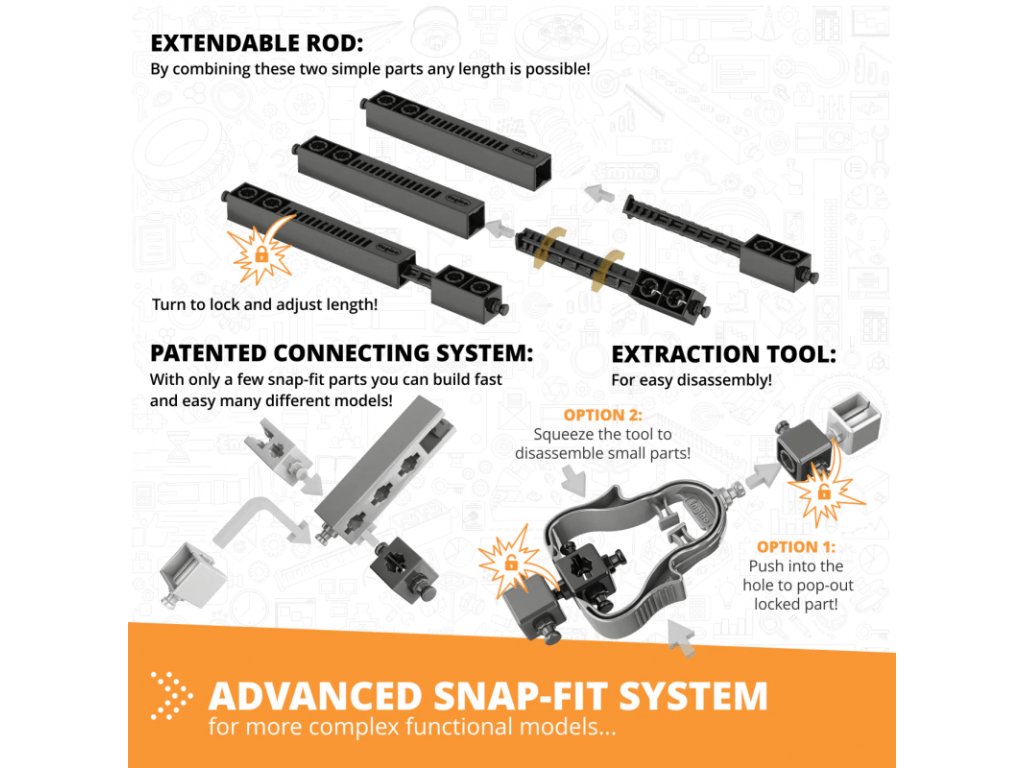 EXTENDABLE ROD:
By combining these two simple parts any length is possible!

Turn to lock and adjust length!

PATENTED CONNECTING SYSTEM:
With only a few snap-fit parts you can build fast and easy many different models!

EXTRACTION TOOL:
For easy disassembly!

OPTION 2:
Squeeze the tool to disassemble small parts!

OPTION 1:
Push into the hole to pop-out locked part!

ADVANCED SNAP-FIT SYSTEM
for more complex functional models...