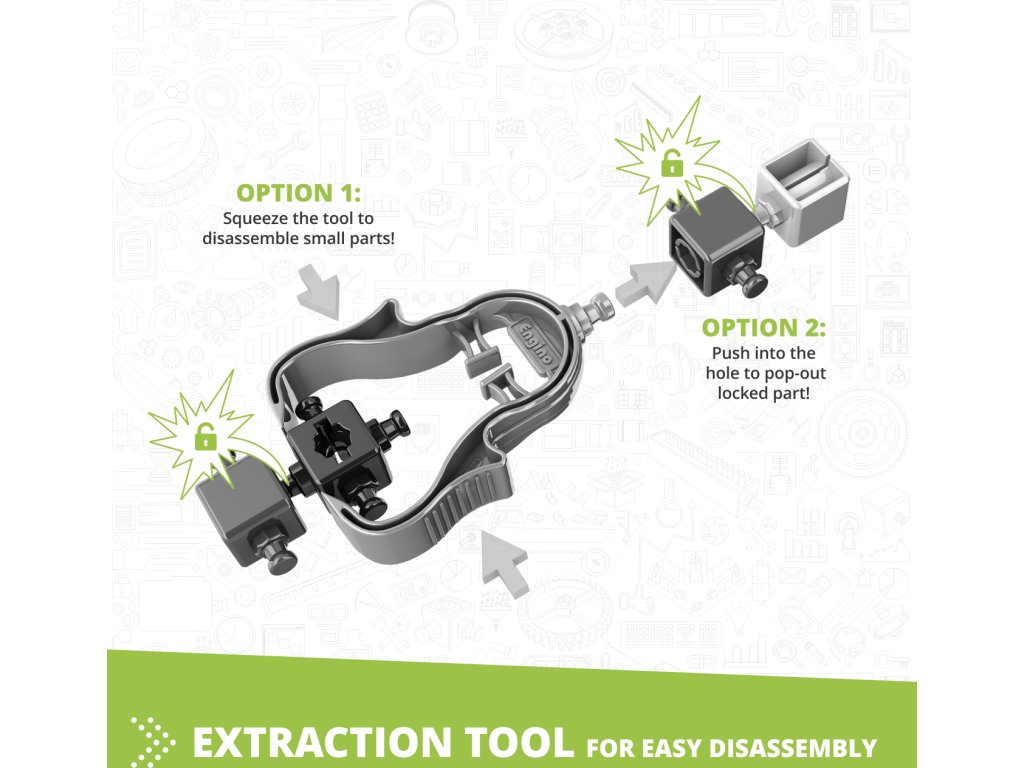 OPTION 1:
Squeeze the tool to disassemble small parts!

engino

OPTION 2:
Push into the hole to pop-out locked part!

EXTRACTION TOOL FOR EASY DISASSEMBLY