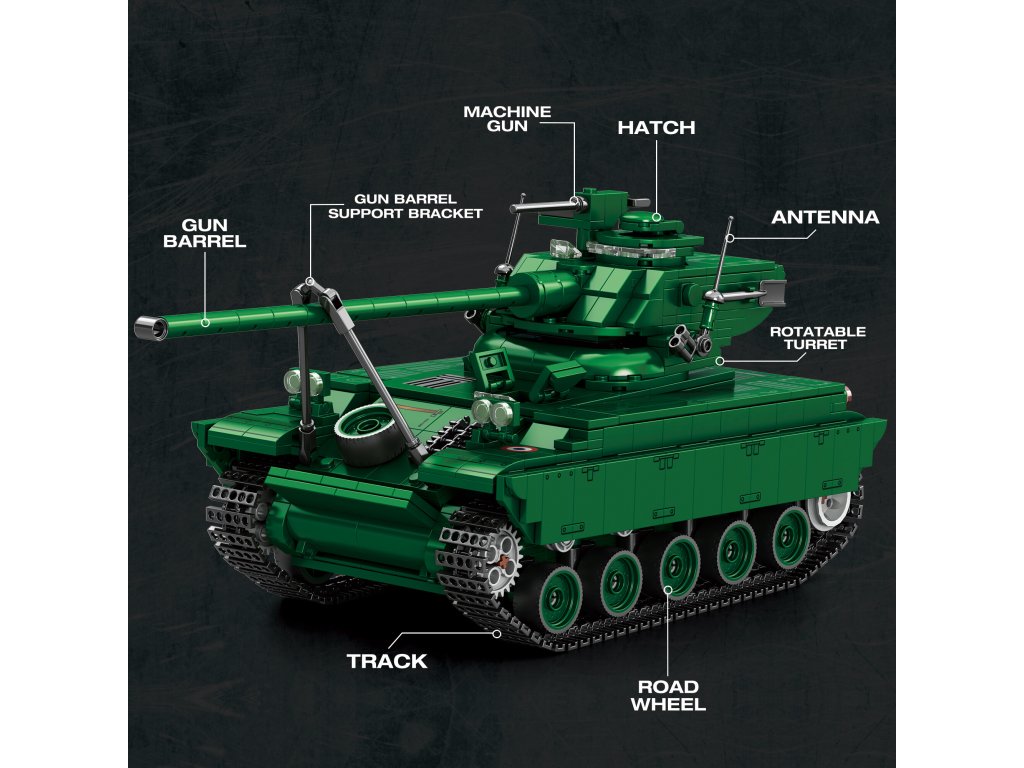 MACHINE GUN

HATCH

GUN BARREL SUPPORT BRACKET

GUN BARREL

ANTENNA

ROTATABLE TURRET

TRACK

ROAD WHEEL