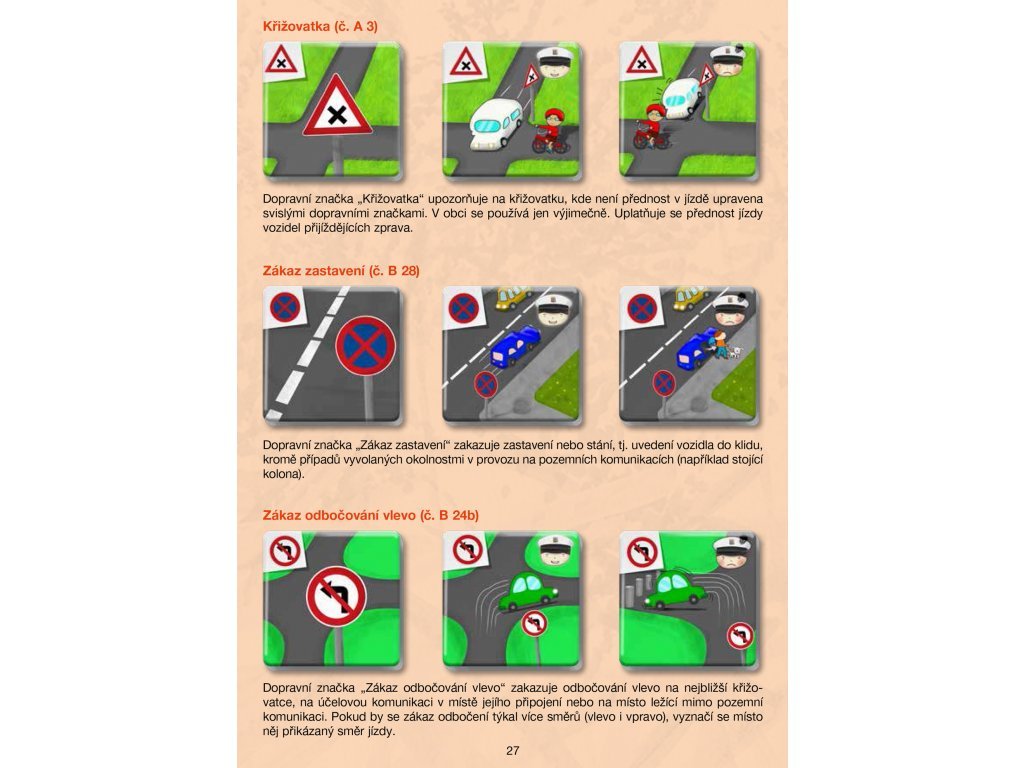 Křižovatka (č. A 3)

Dopravní značka „Křižovatka“ upozorňuje na křižovatku, kde není přednost v jízdě upravena svislými dopravními značkami. V obci se používá jen výjimečně. Uplatňuje se přednost jízdy vozidel přijíždějících zprava.

Zákaz zastavení (č. B 28)

Dopravní značka „Zákaz zastavení“ zakazuje zastavení nebo stání, tj. uvedení vozidla do klidu, kromě případů vyvolaných okolnostmi v provozu na pozemních komunikacích (například stojící kolona).

Zákaz odbočování vlevo (č. B 24b)

Dopravní značka „Zákaz odbočování vlevo“ zakazuje odbočování vlevo na nejbližší křižovatce, na účelovou komunikaci v místě jejího připojení nebo na místo ležící mimo pozemní komunikaci. Pokud by se zákaz odbočení týkal více směrů (vlevo i vpravo), vyznačí se místo něj přikázaný směr jízdy.

27