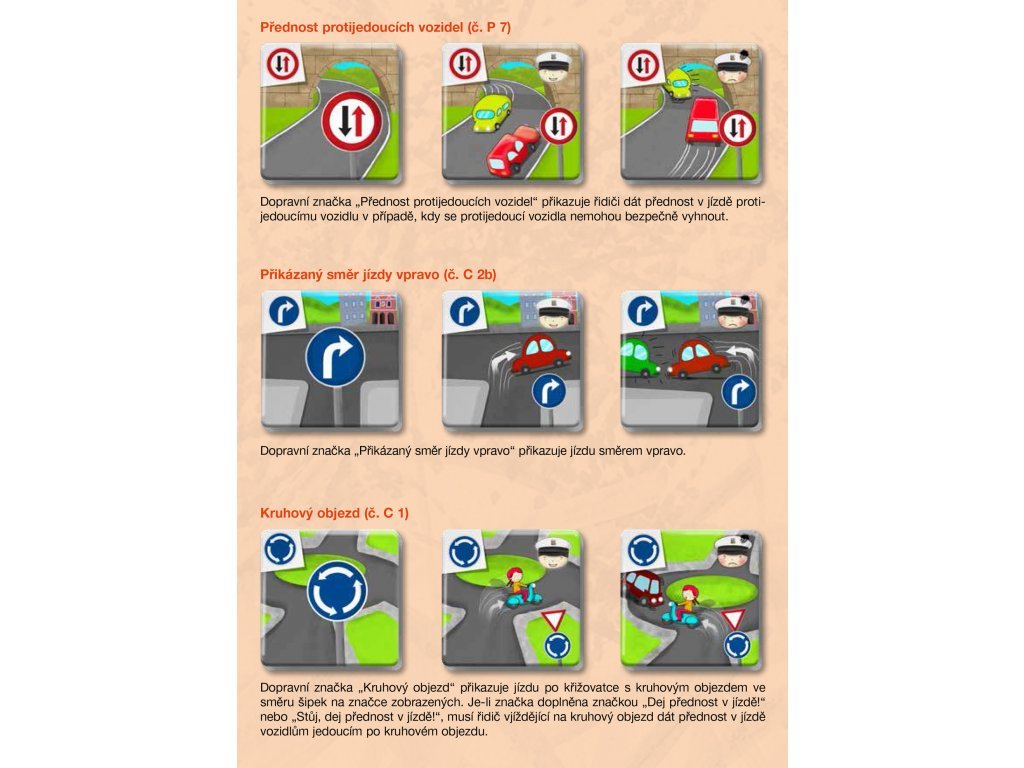 Přednost protijedoucích vozidel (č. P 7)

Dopravní značka „Přednost protijedoucích vozidel“ přikazuje řidiči dát přednost v jízdě protijedoucímu vozidlu v případě, kdy se protijedoucí vozidla nemohou bezpečně vyhnout.

Přikázaný směr jízdy vpravo (č. C 2b)

Dopravní značka „Přikázaný směr jízdy vpravo“ přikazuje jízdu směrem vpravo.

Kruhový objezd (č. C 1)

Dopravní značka „Kruhový objezd“ přikazuje jízdu po křižovatce s kruhovým objezdem ve směru šipek na značce zobrazených. Je-li značka doplněna značkou „Dej přednost v jízdě!“ nebo „Stůj, dej přednost v jízdě!“, musí řidič vjíždějící na kruhový objezd dát přednost v jízdě vozidlům jedoucím po kruhovém objezdu.