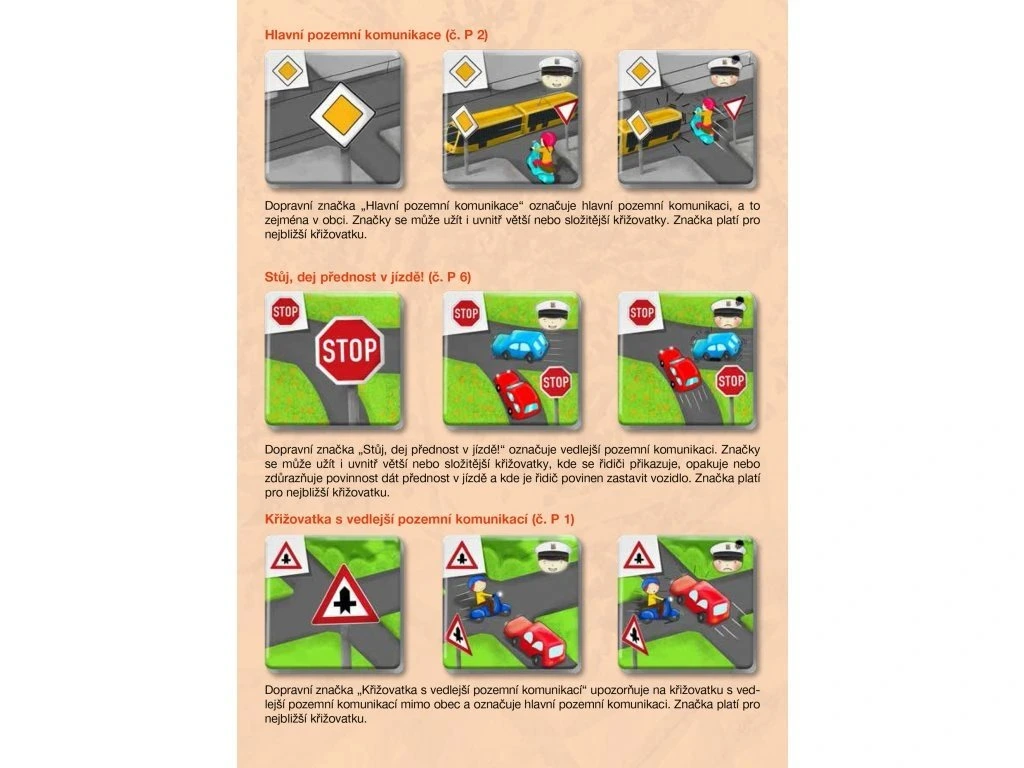 Hlavní pozemní komunikace (č. P 2)

Dopravní značka „Hlavní pozemní komunikace“ označuje hlavní pozemní komunikaci, a to zejména v obci. Značky se může užít i uvnitř větší nebo složitější křižovatky. Značka platí pro nejbližší křižovatku.

Stůj, dej přednost v jízdě! (č. P 6)

STOP

STOP

STOP

STOP

STOP

STOP

Dopravní značka „Stůj, dej přednost v jízdě!“ označuje vedlejší pozemní komunikaci. Značky se může užít i uvnitř větší nebo složitější křižovatky, kde se řidiči přikazuje, opakuje nebo zdůrazňuje povinnost dát přednost v jízdě a kde je řidič povinen zastavit vozidlo. Značka platí pro nejbližší křižovatku.

Křižovatka s vedlejší pozemní komunikací (č. P 1)

Dopravní značka „Křižovatka s vedlejší pozemní komunikací“ upozorňuje na křižovatku s vedlejší pozemní komunikací mimo obec a označuje hlavní pozemní komunikaci. Značka platí pro nejbližší křižovatku.