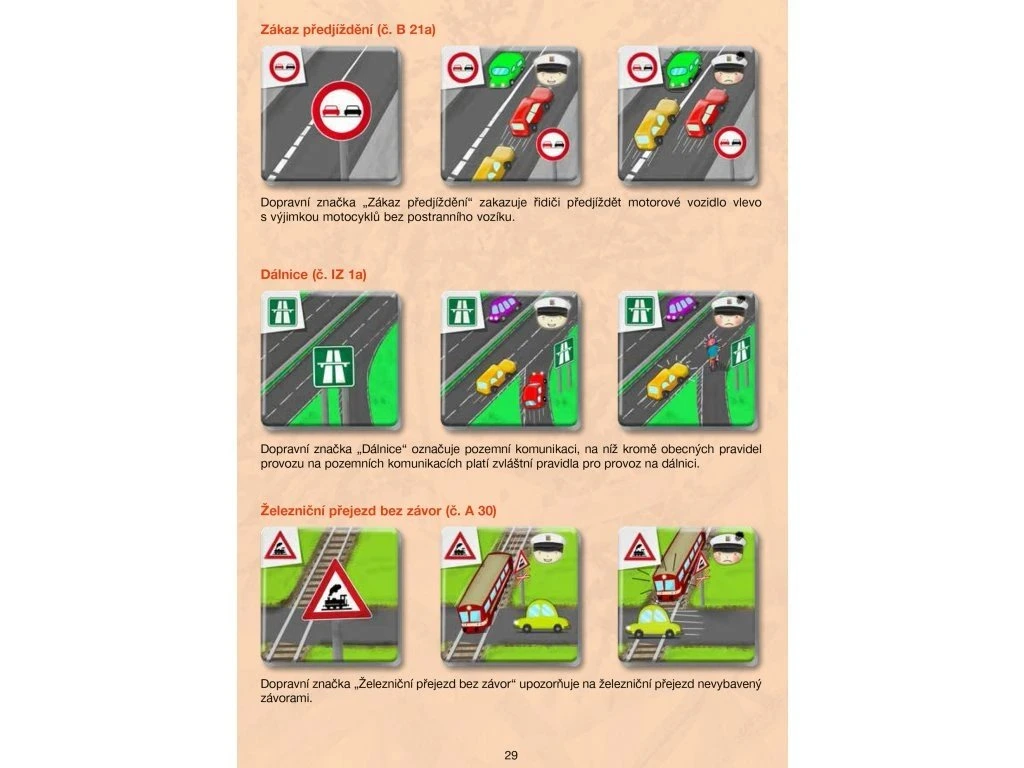 Zákaz předjíždění (č. B 21a)

Dopravní značka „Zákaz předjíždění“ zakazuje řidiči předjíždět motorové vozidlo vlevo s výjimkou motocyklů bez postranního vozíku.

Dálnice (č. IZ 1a)

Dopravní značka „Dálnice“ označuje pozemní komunikaci, na níž kromě obecných pravidel provozu na pozemních komunikacích platí zvláštní pravidla pro provoz na dálnici.

Železniční přejezd bez závor (č. A 30)

Dopravní značka „Železniční přejezd bez závor“ upozorňuje na železniční přejezd nevybavený závorami.

29