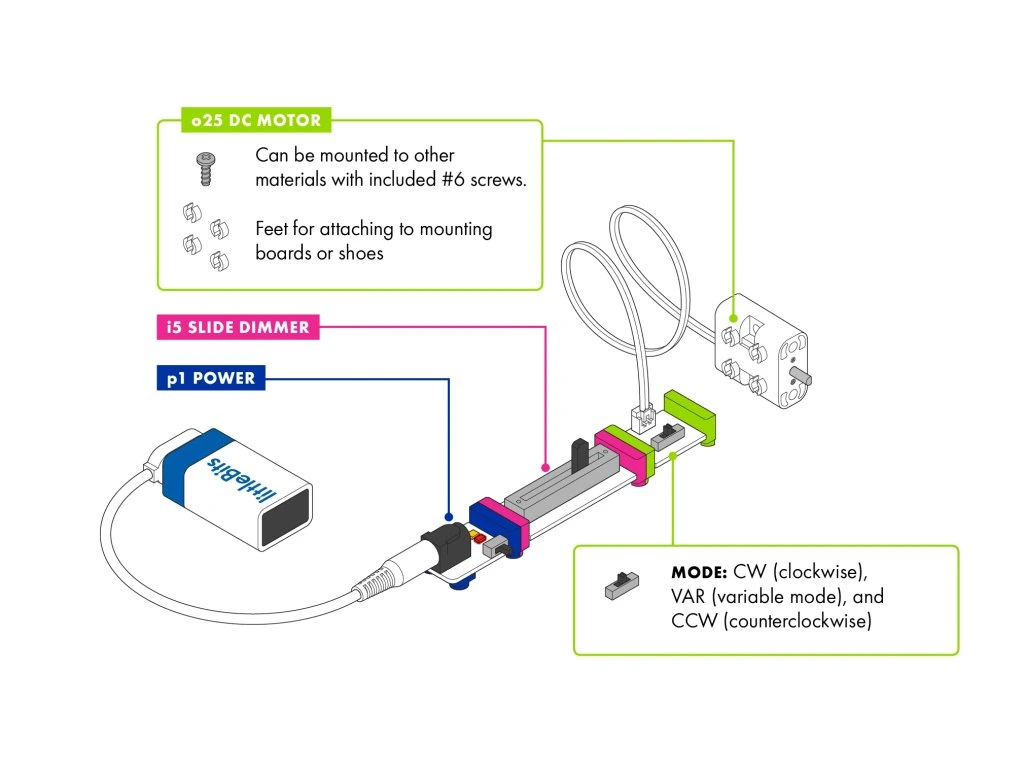 o25 DC MOTOR

Can be mounted to other materials with included #6 screws.

Feet for attaching to mounting boards or shoes

i5 SLIDE DIMMER

p1 POWER

littleBits

MODE: CW (clockwise), VAR (variable mode), and CCW (counterclockwise)