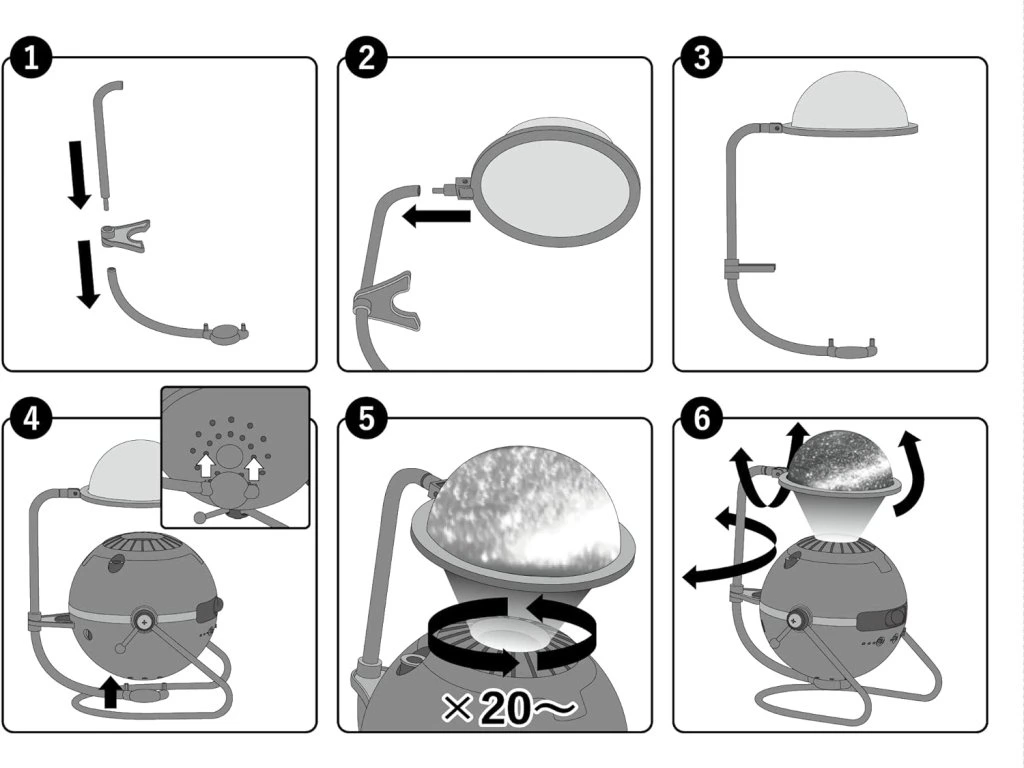 1

2

3

4

5

×20～

6