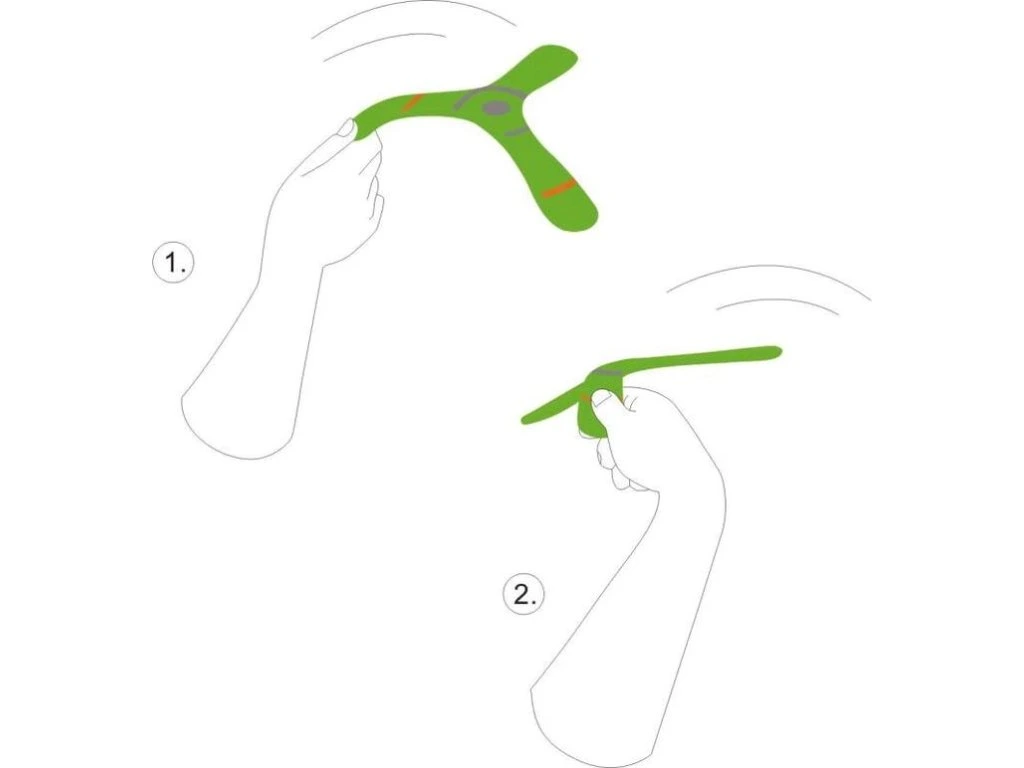 1.

2.