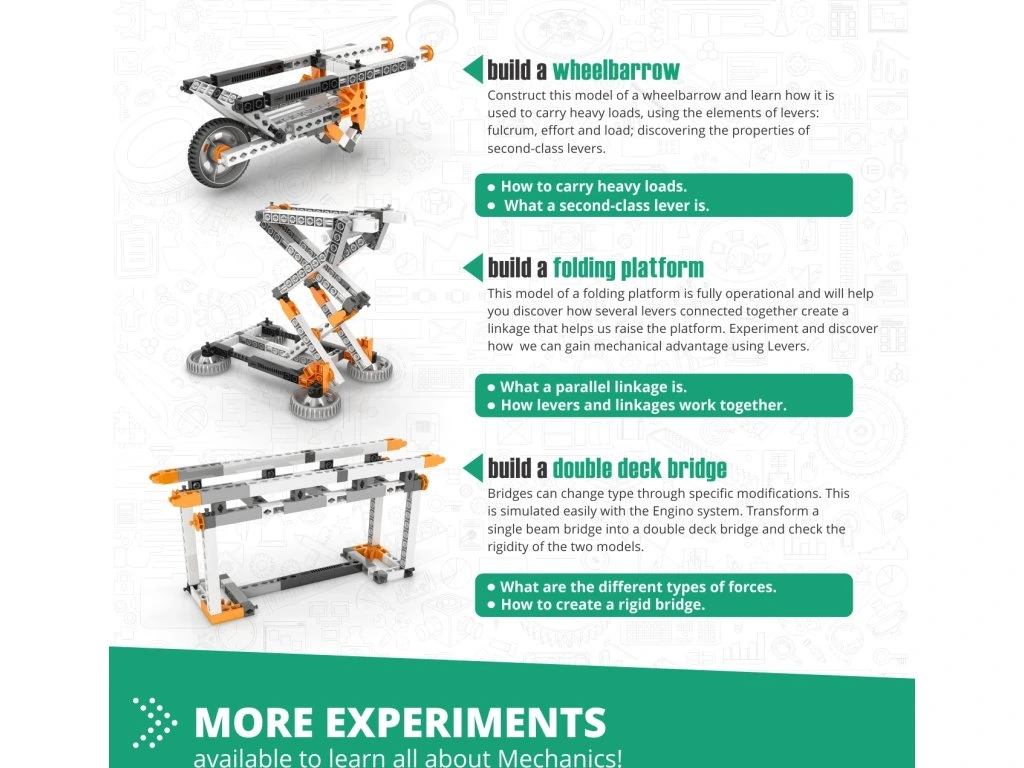 build a wheelbarrow
Construct this model of a wheelbarrow and learn how it is used to carry heavy loads, using the elements of levers: fulcrum, effort and load; discovering the properties of second-class levers.

● How to carry heavy loads.
● What a second-class lever is.

build a folding platform
This model of a folding platform is fully operational and will help you discover how several levers connected together create a linkage that helps us raise the platform. Experiment and discover how we can gain mechanical advantage using Levers.

● What a parallel linkage is.
● How levers and linkages work together.

build a double deck bridge
Bridges can change type through specific modifications. This is simulated easily with the Engino system. Transform a single beam bridge into a double deck bridge and check the rigidity of the two models.

● What are the different types of forces.
● How to create a rigid bridge.

MORE EXPERIMENTS
available to learn all about Mechanics!