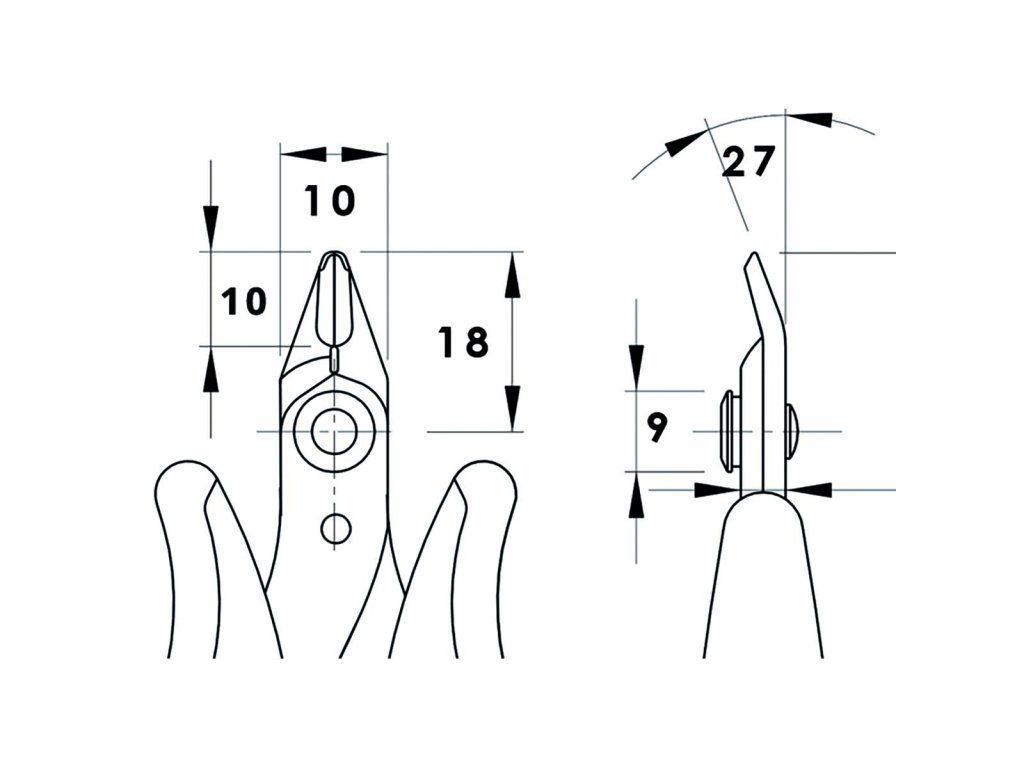 10
10
18
27
9