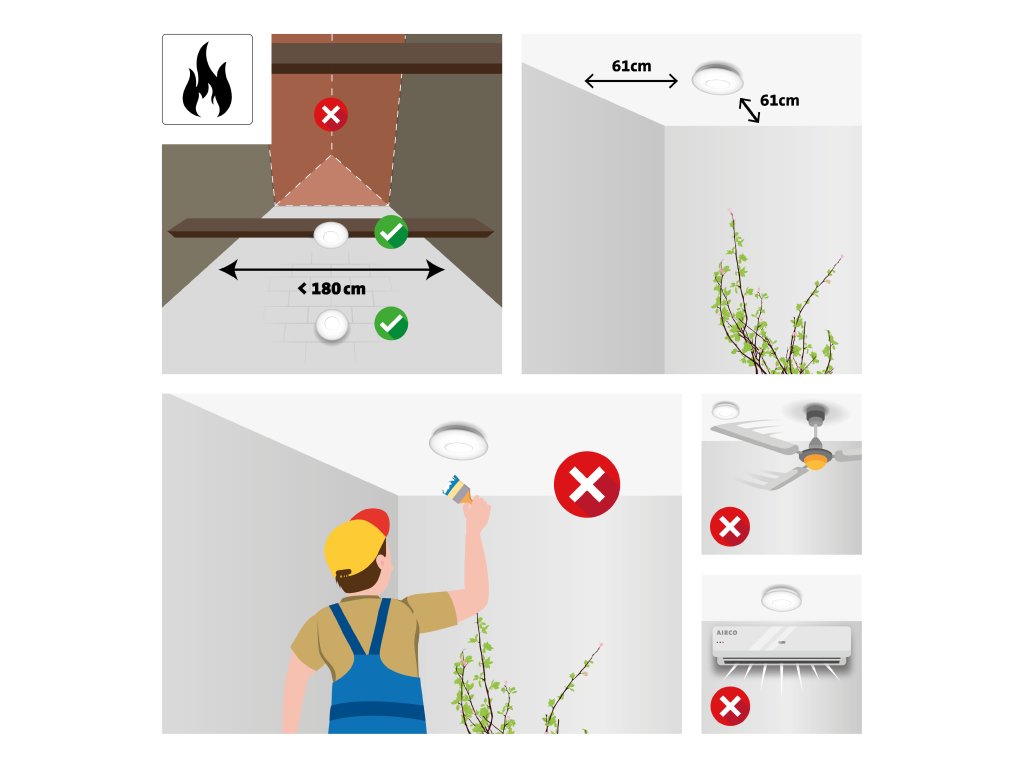 < 180 cm

61cm

61cm

AIRCO