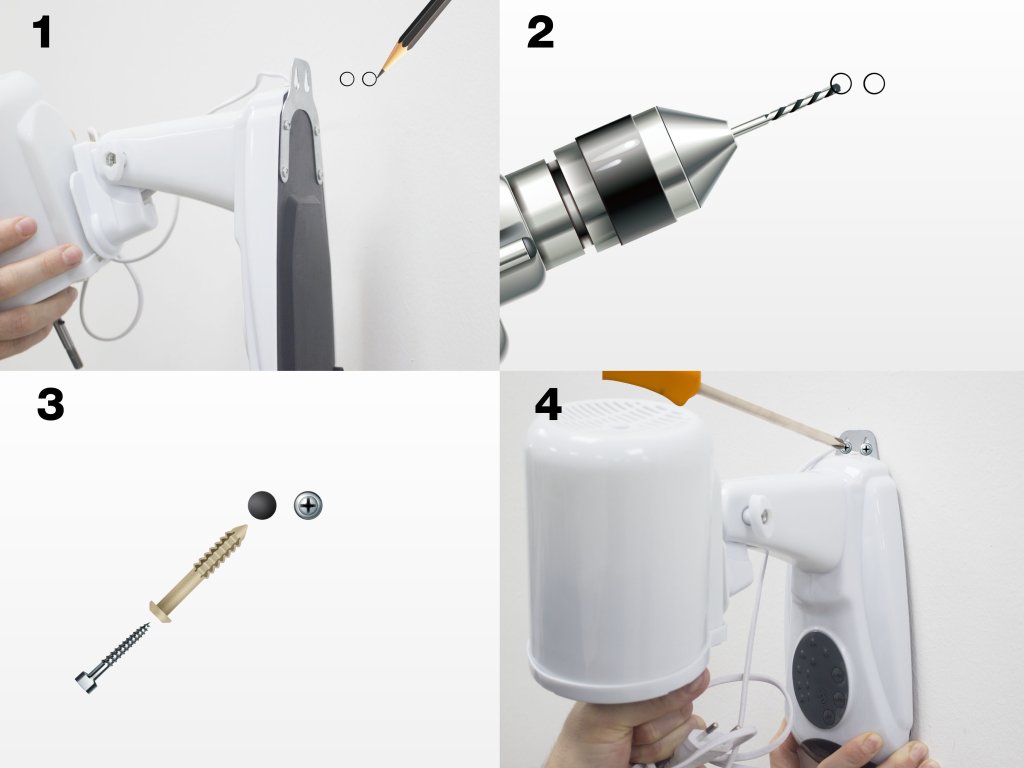 1

2

3

4