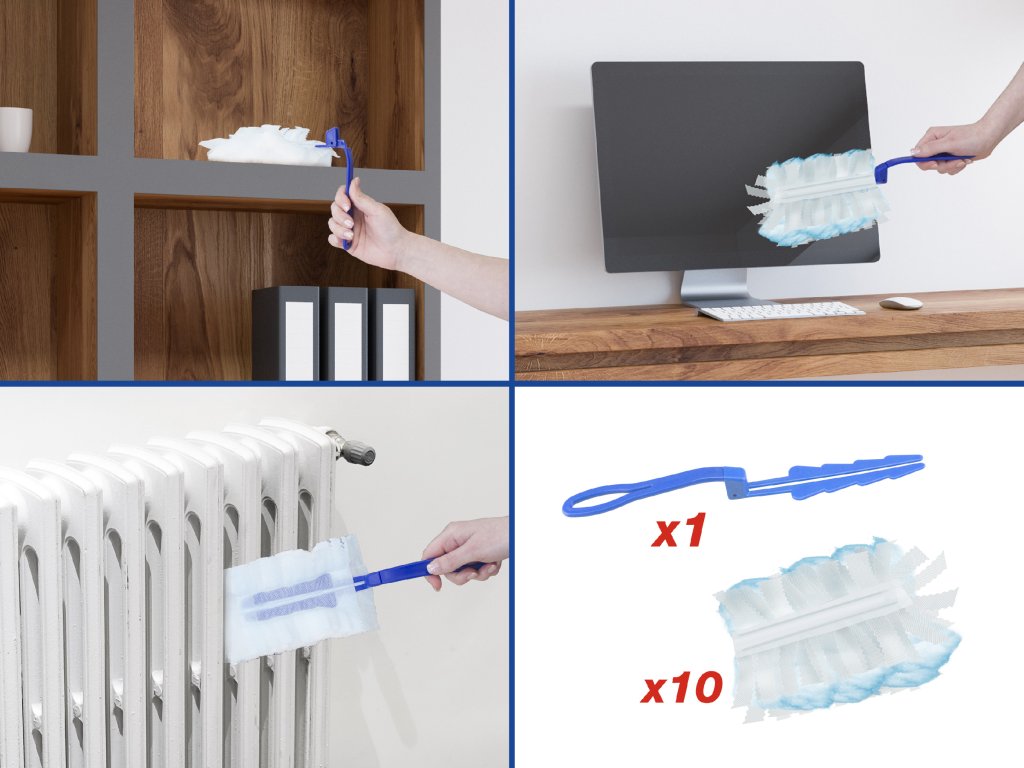 x1

x10