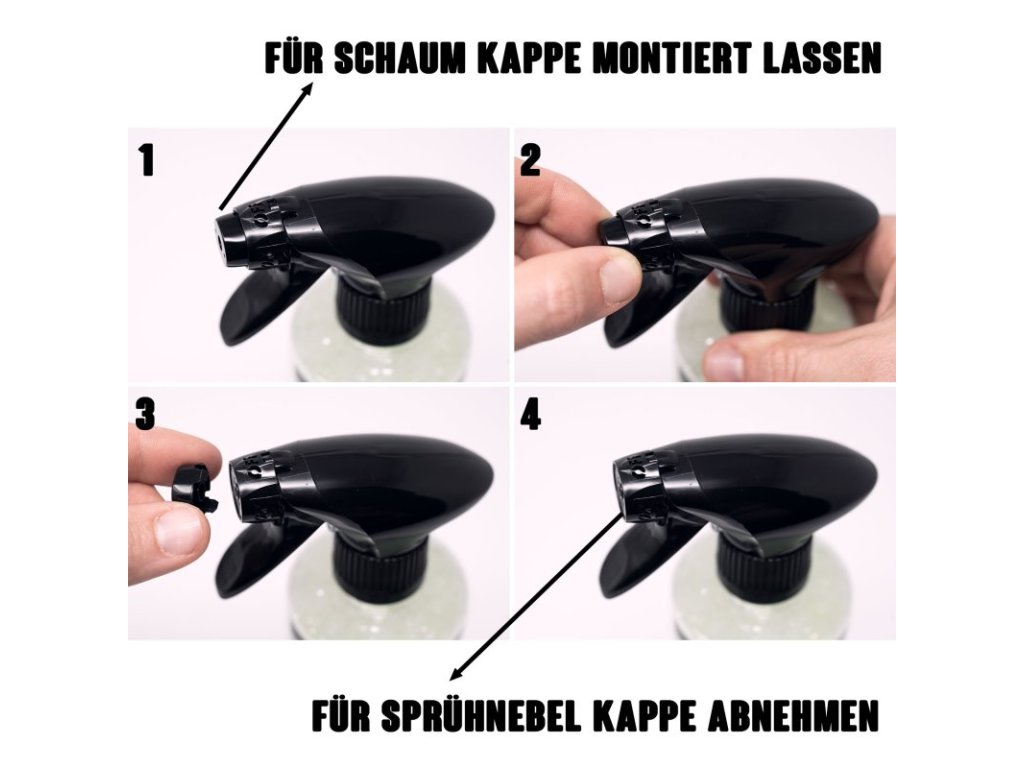 FÜR SCHAUM KAPPE MONTIERT LASSEN

1

2

3

4

FÜR SPRÜHNEBEL KAPPE ABNEHMEN